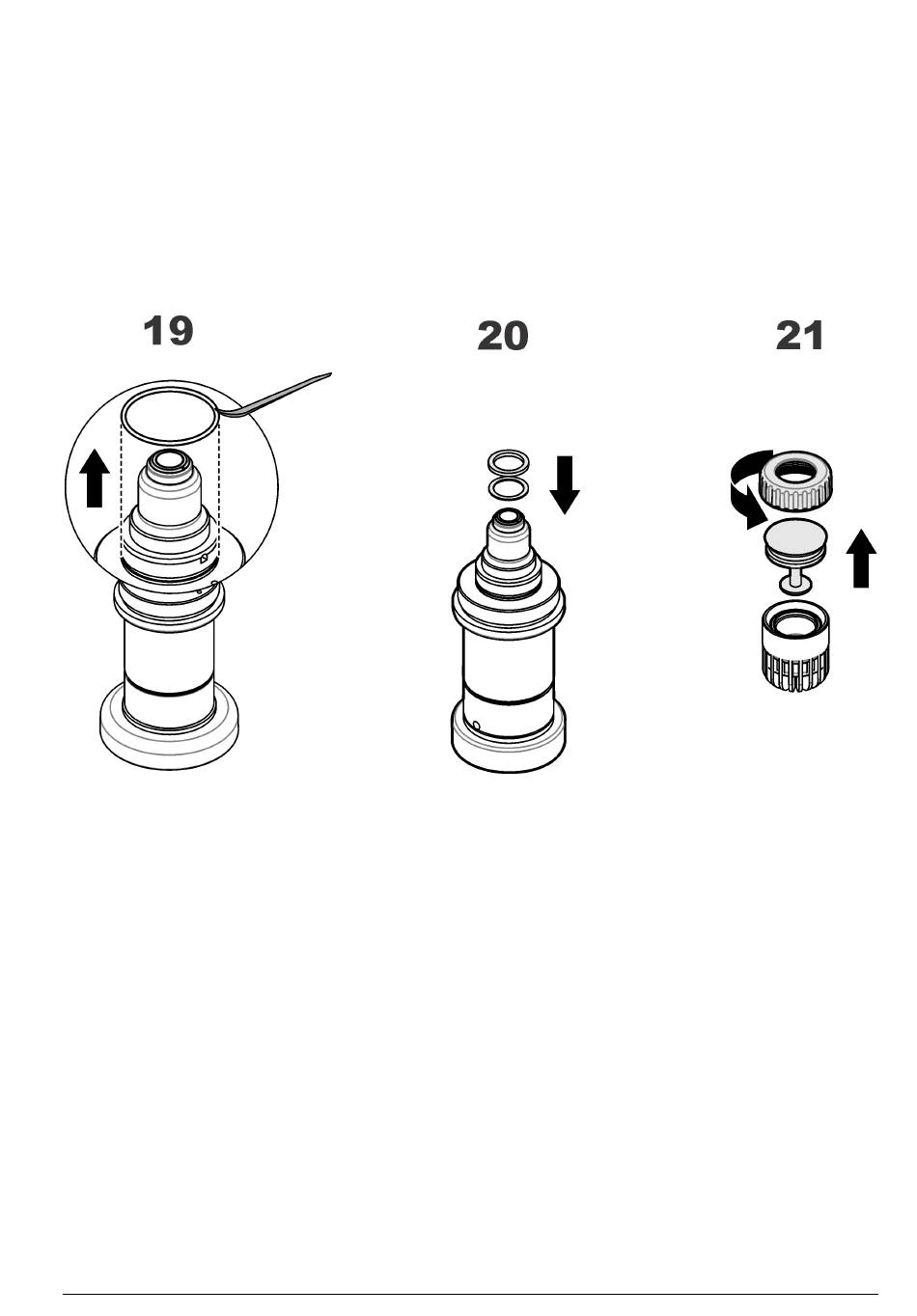 19

20

21