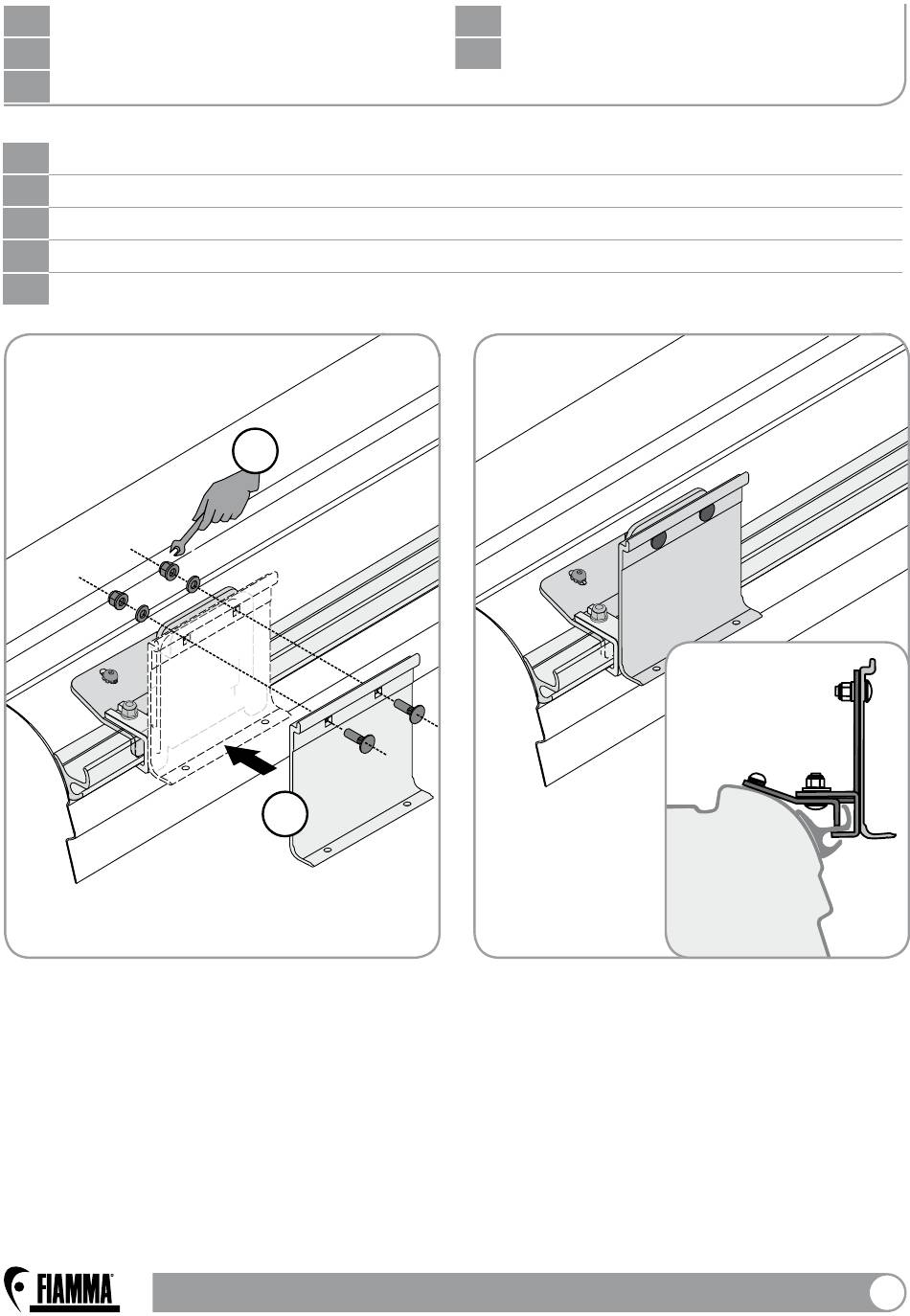 FIAMMA