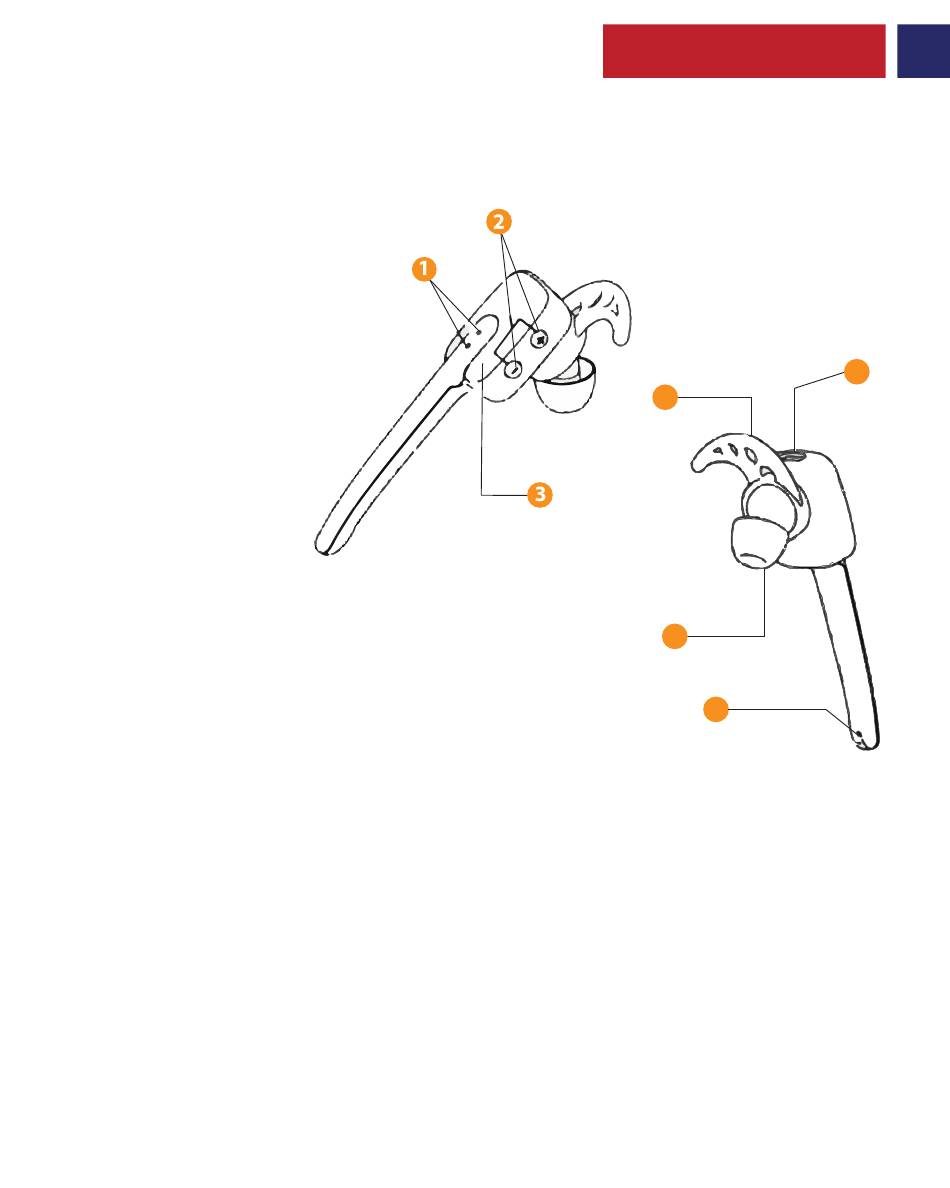 2
1
3