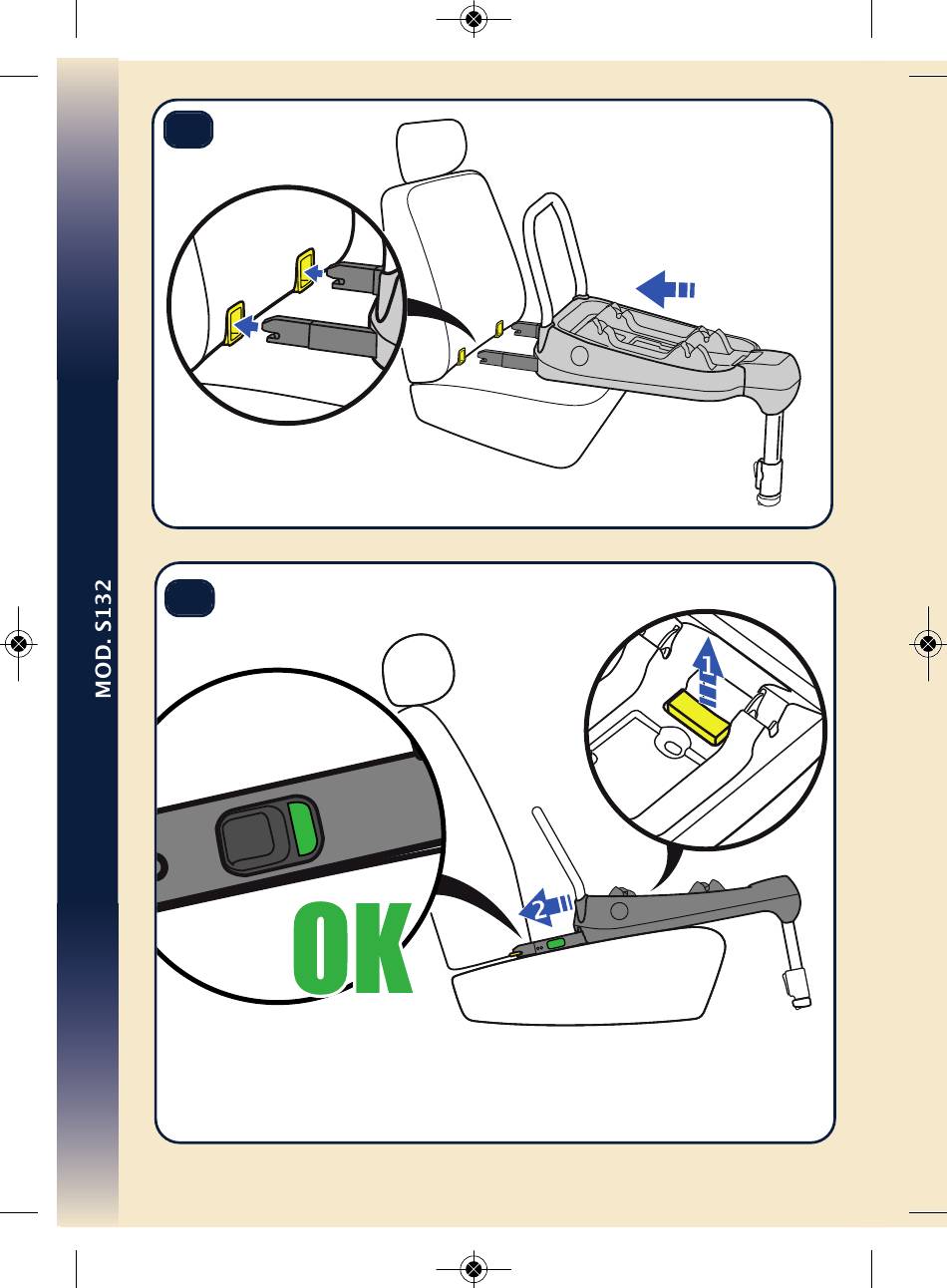 MOD. S132

1

2

OK