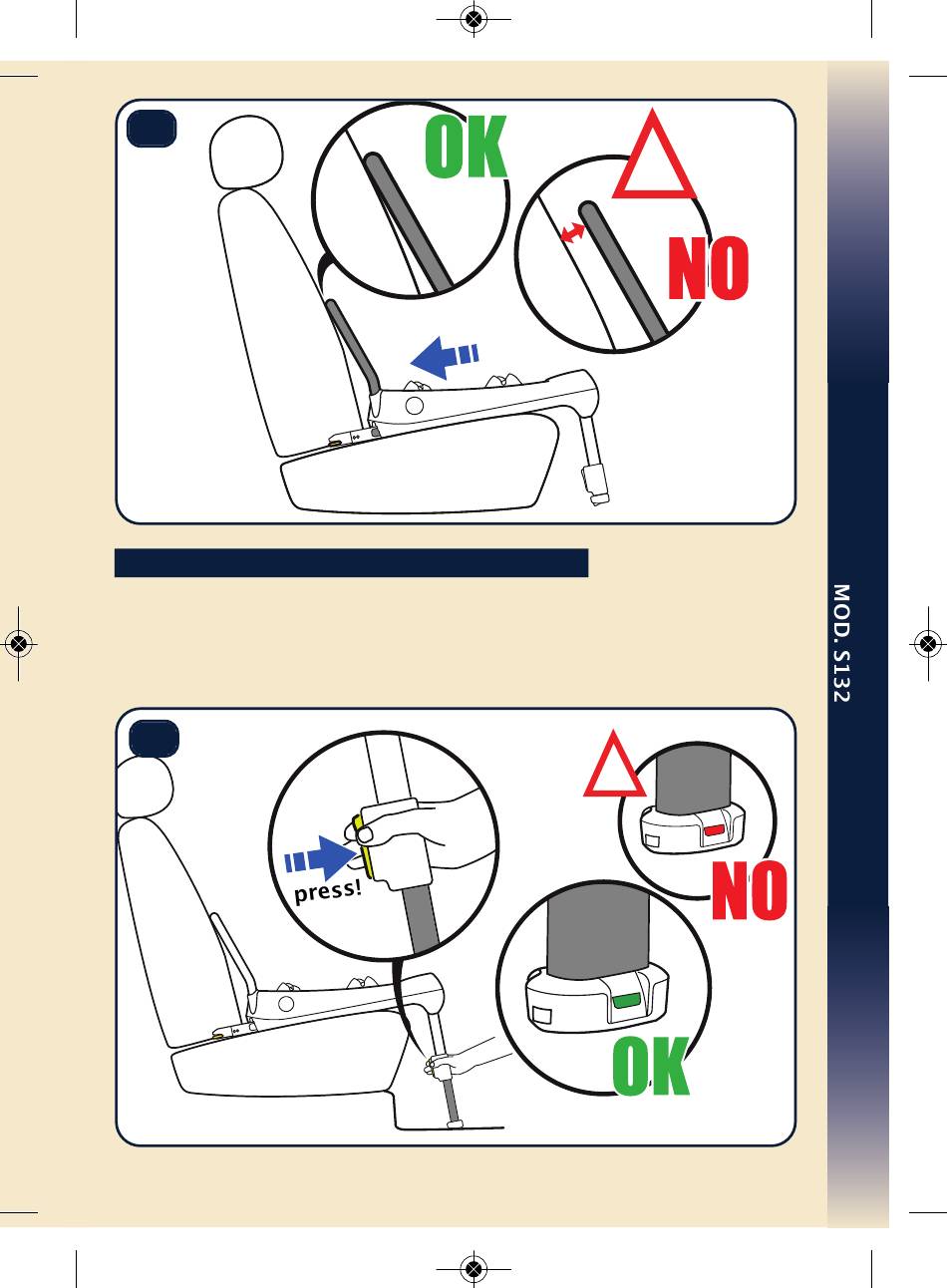 OK

NO

MOD. S132

press!

NO

OK