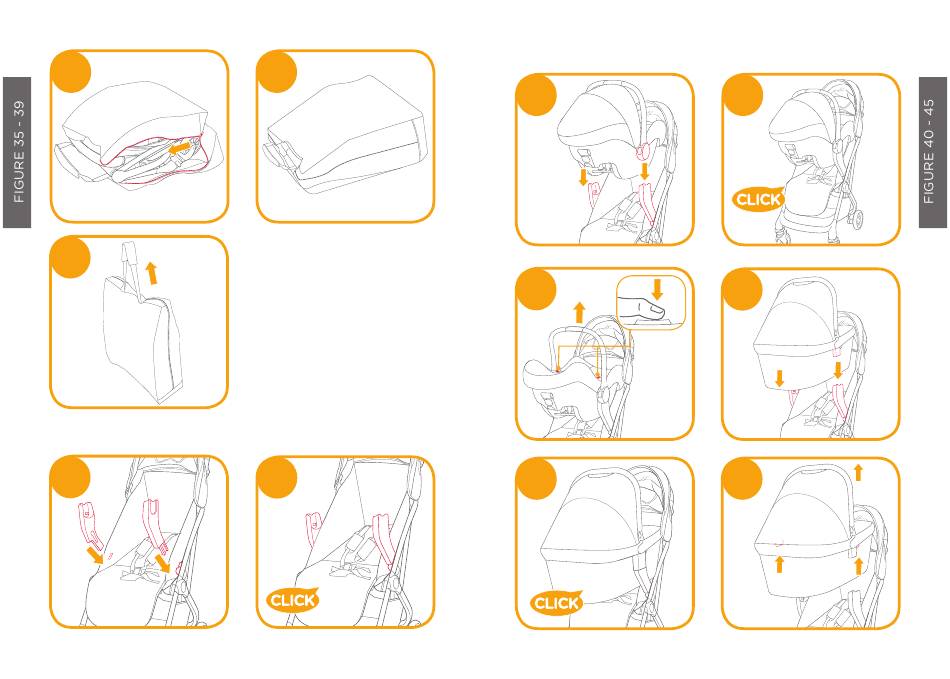 FIGURE 35 - 39

CLICK

FIGURE 40 - 45

CLICK

CLICK