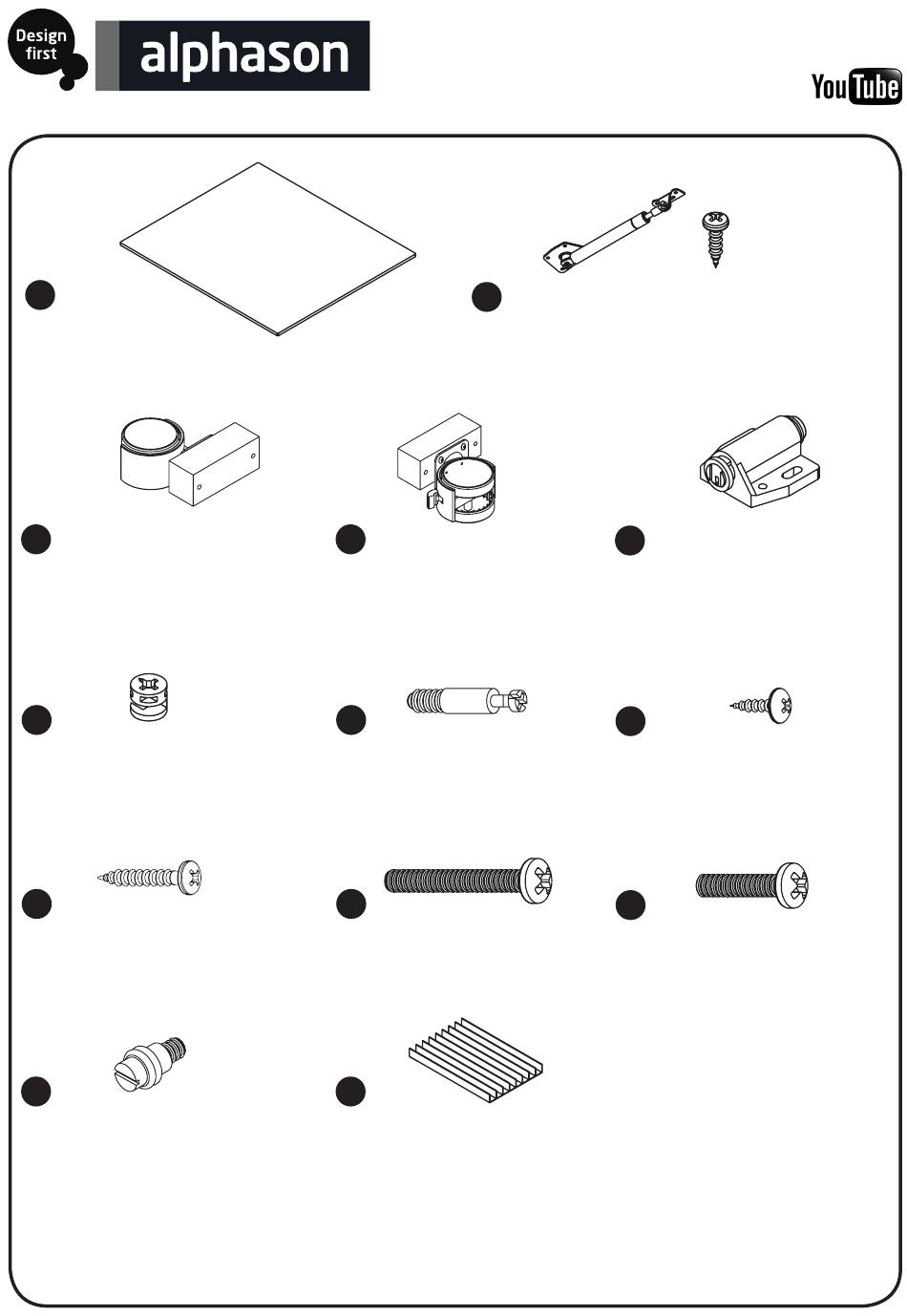 Design first

alphason

YouTube