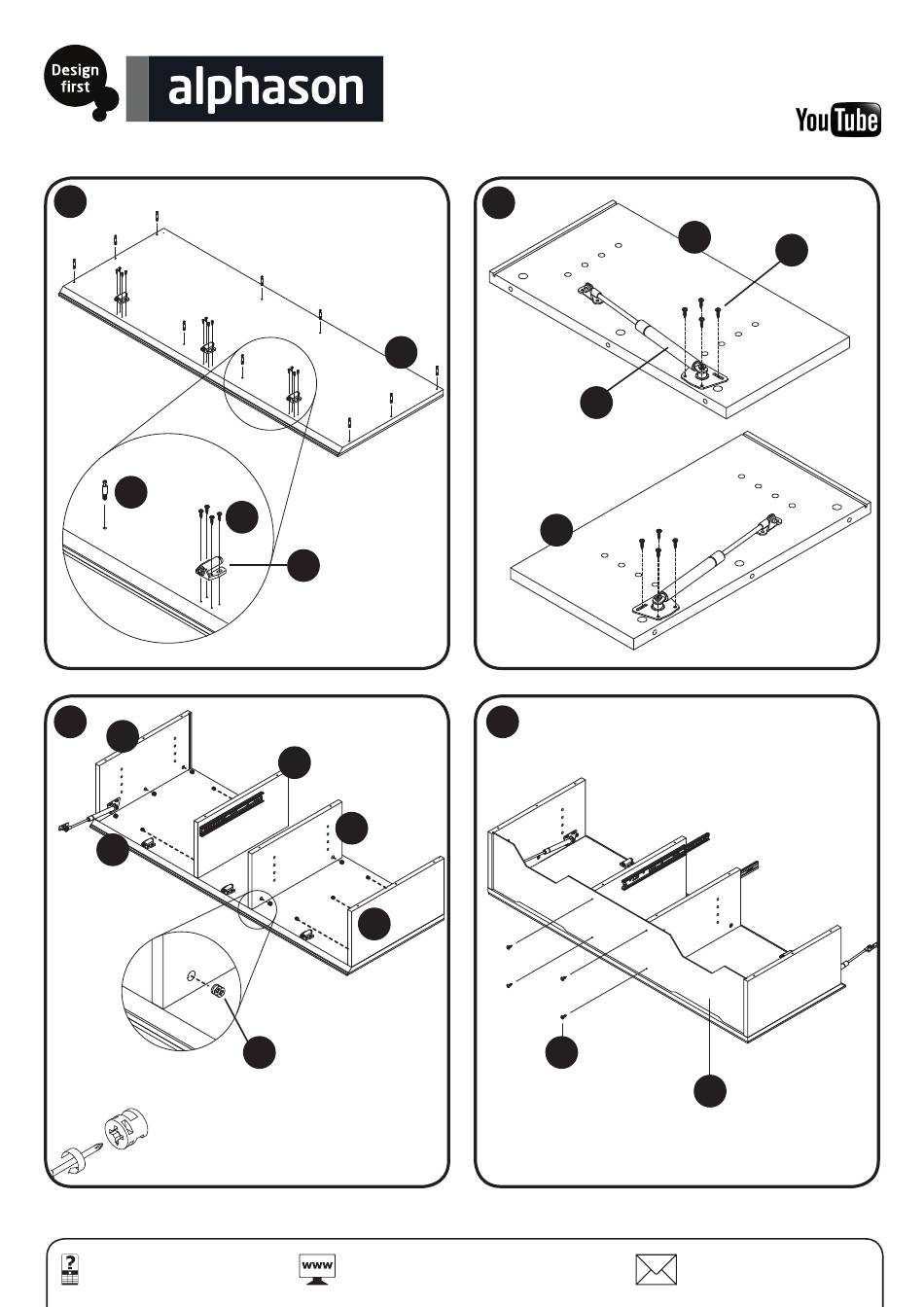 Design first

alphason

YouTube

www