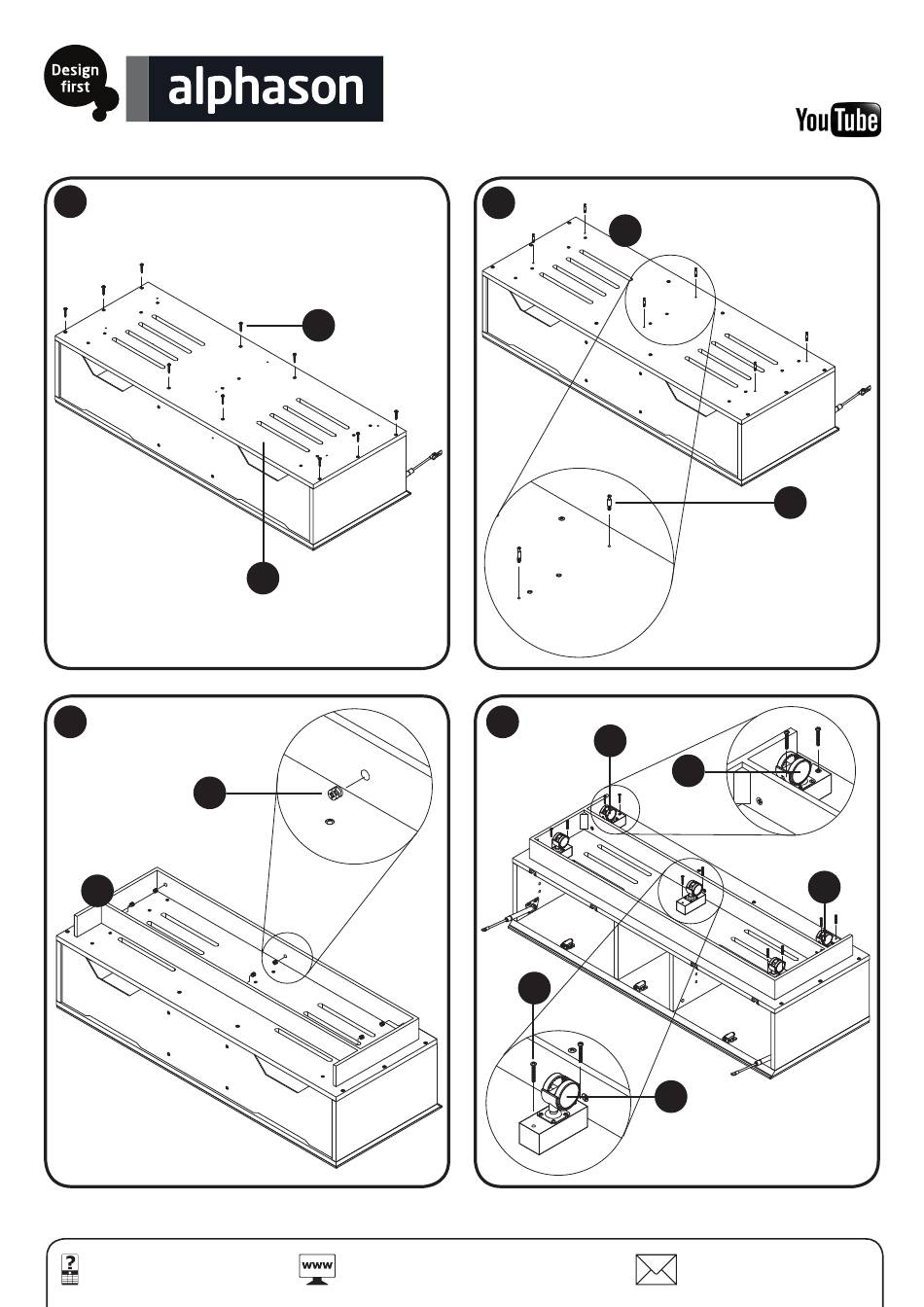 Design first

alphason

YouTube

www