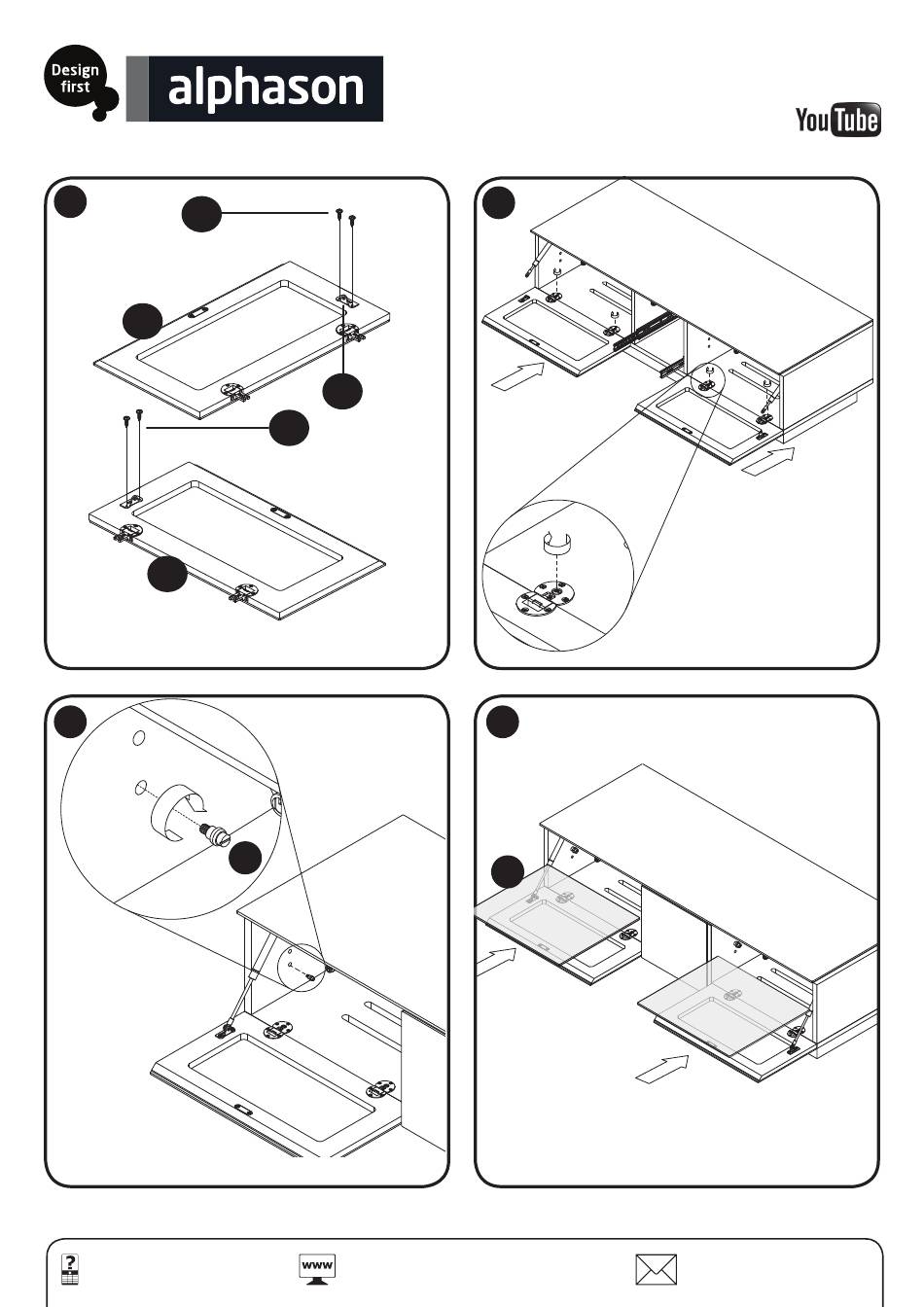 Design first

alphason

YouTube

www