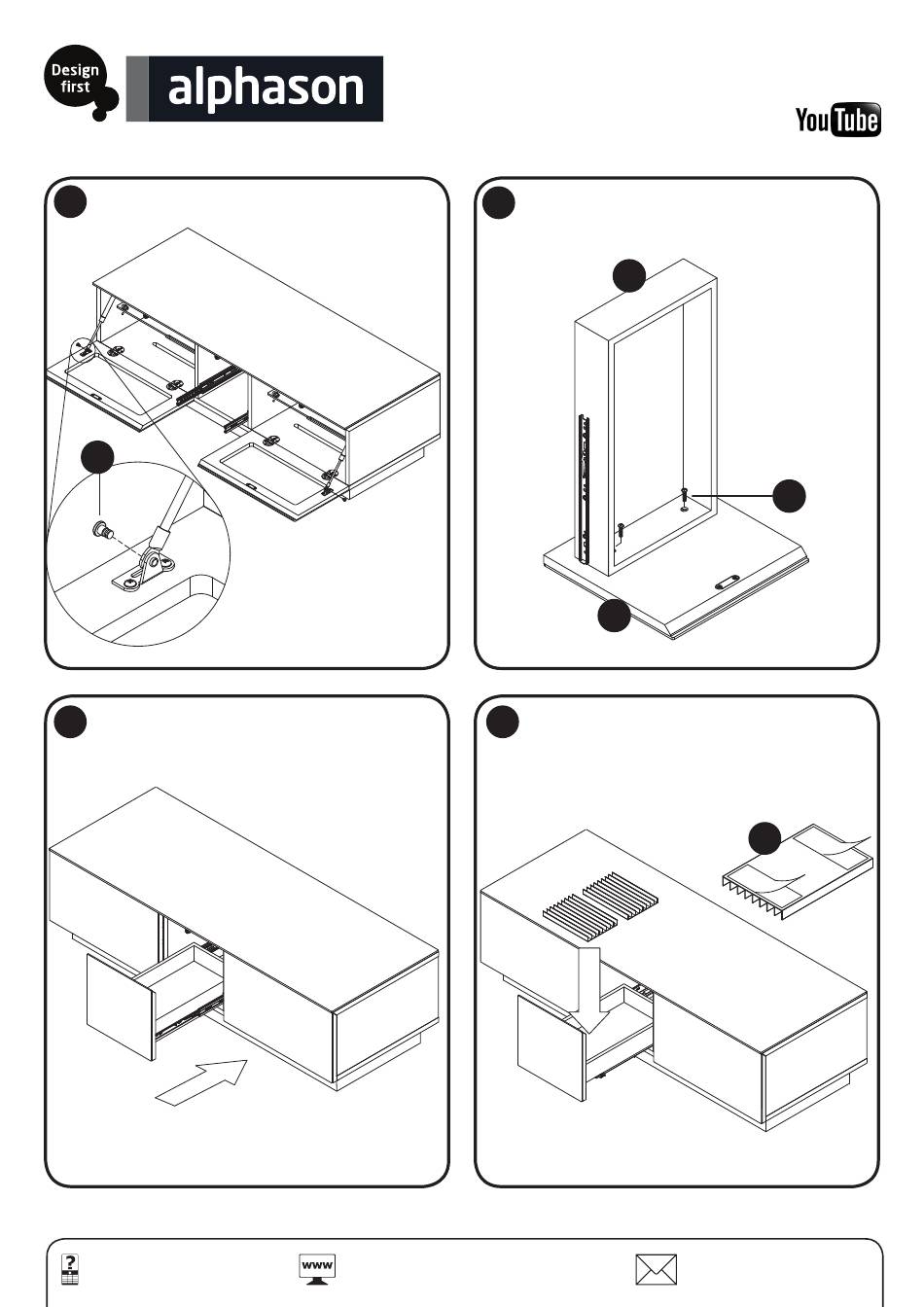 Design first

alphason

YouTube

www