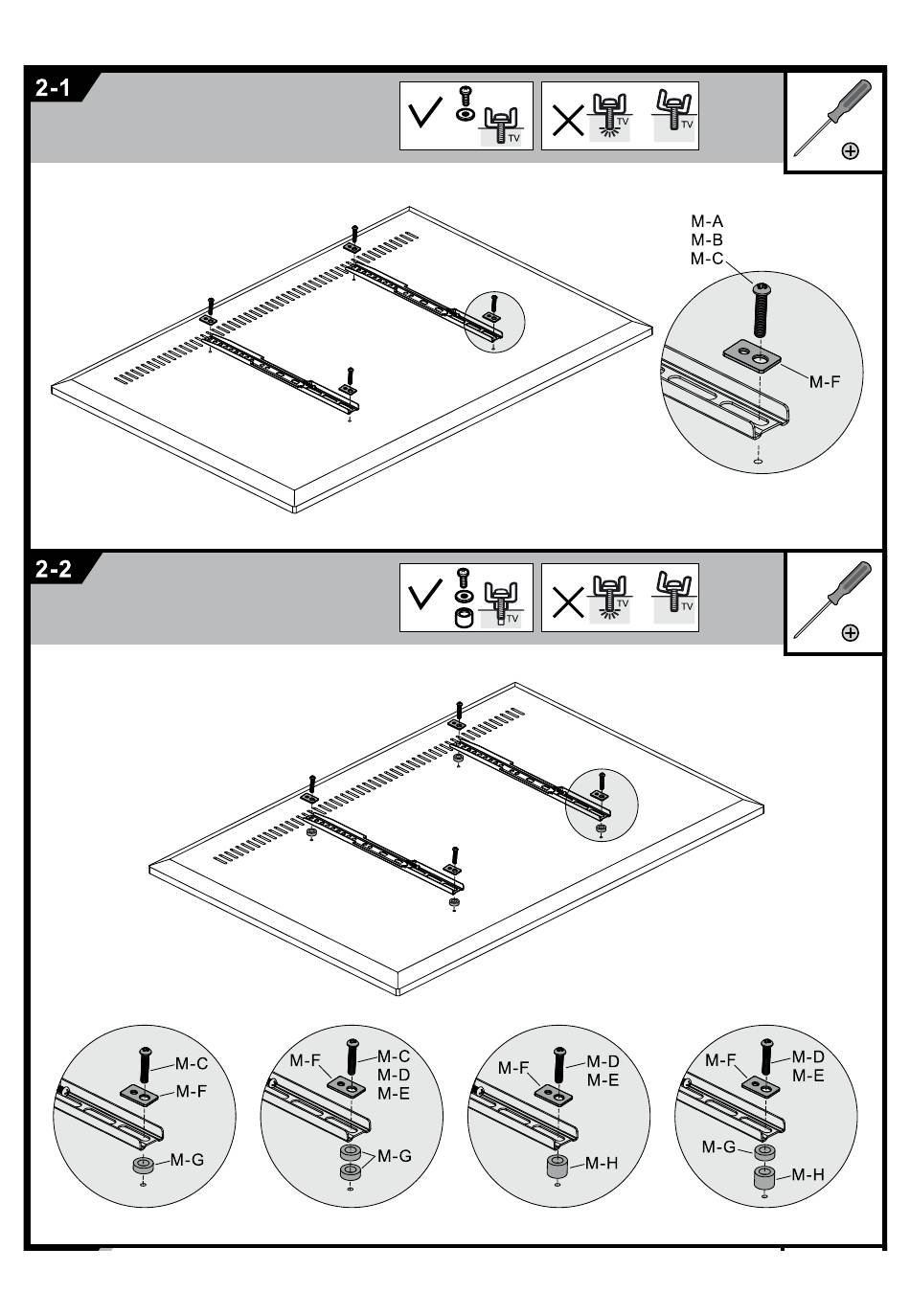 2-1

TV

TV

TV

M-A
M-B
M-C

M-F

2-2

TV

TV

TV

M-C
M-F
M-G

M-F
M-C
M-D
M-E
M-G

M-F
M-D
M-E
M-H

M-F
M-D
M-E
M-G
M-H