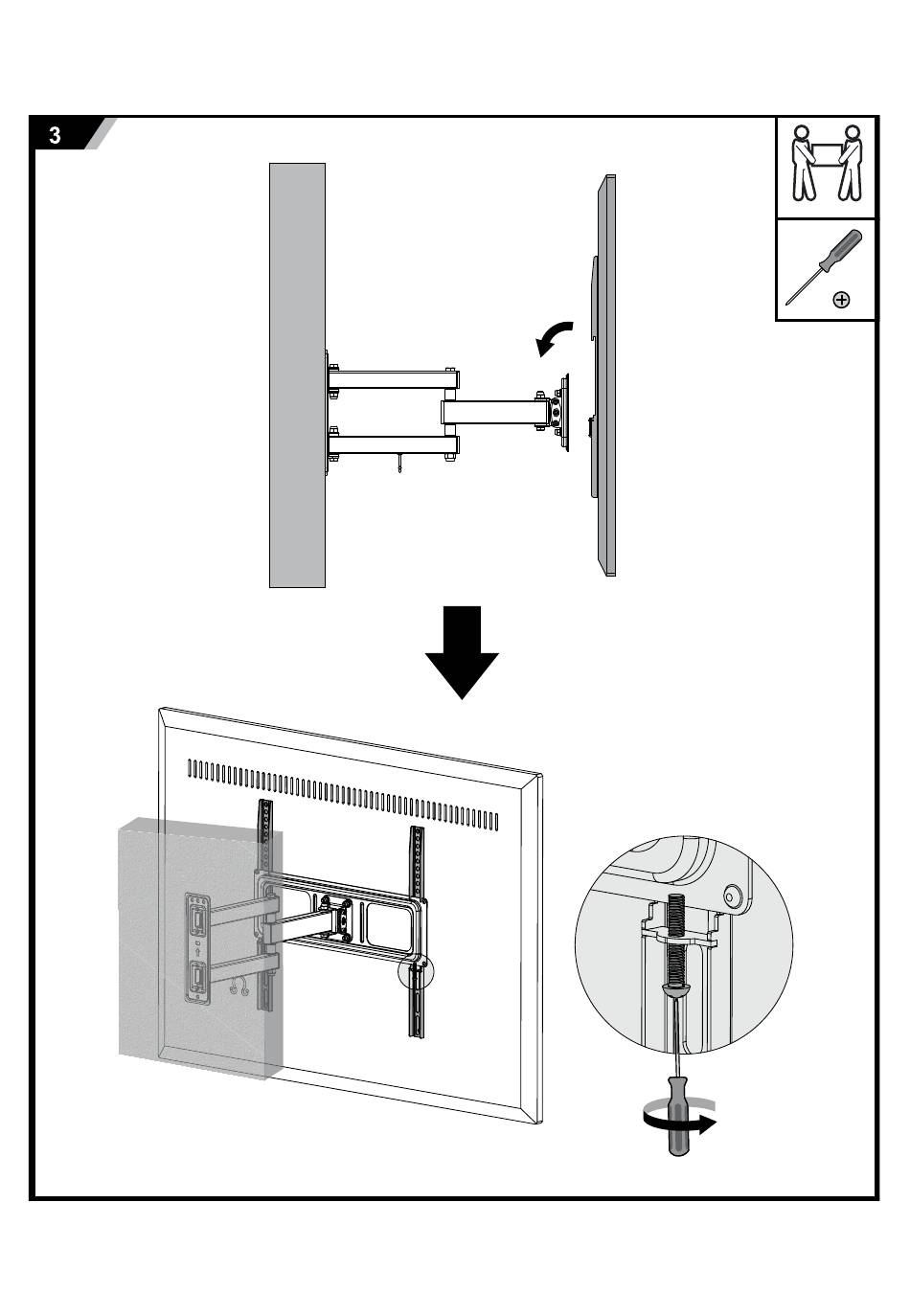 3