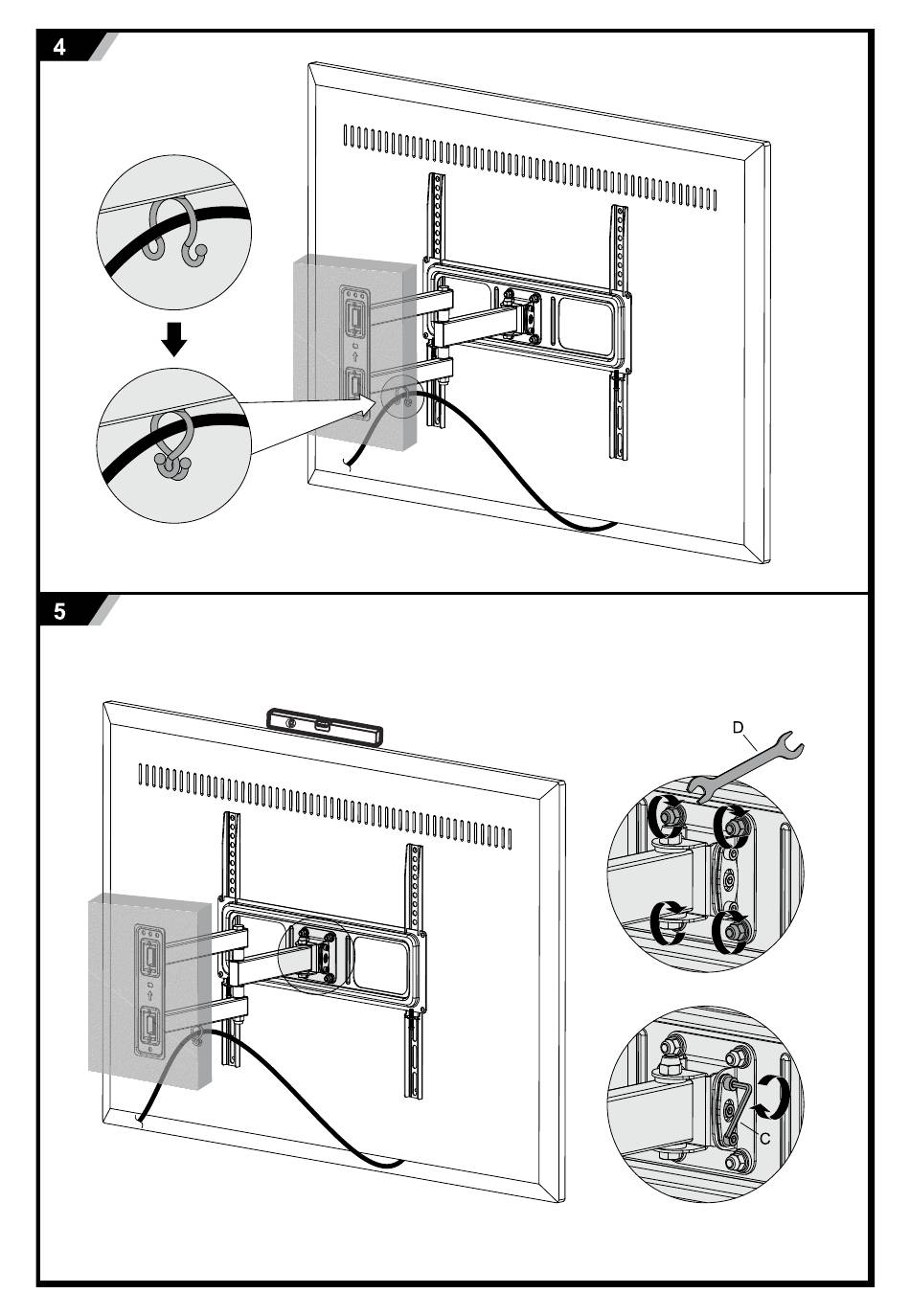 4

5

D

C