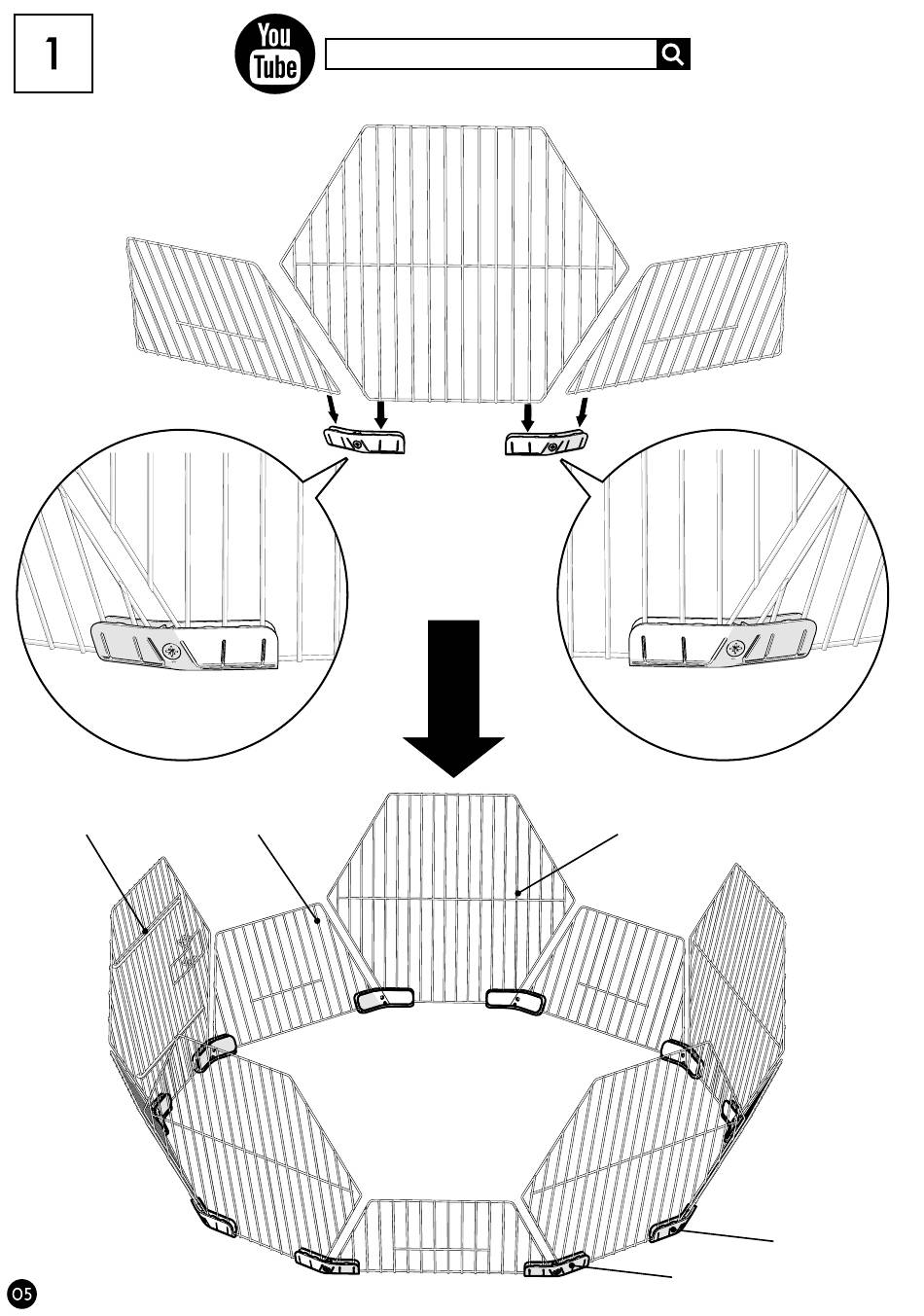 1

You
Tube

05