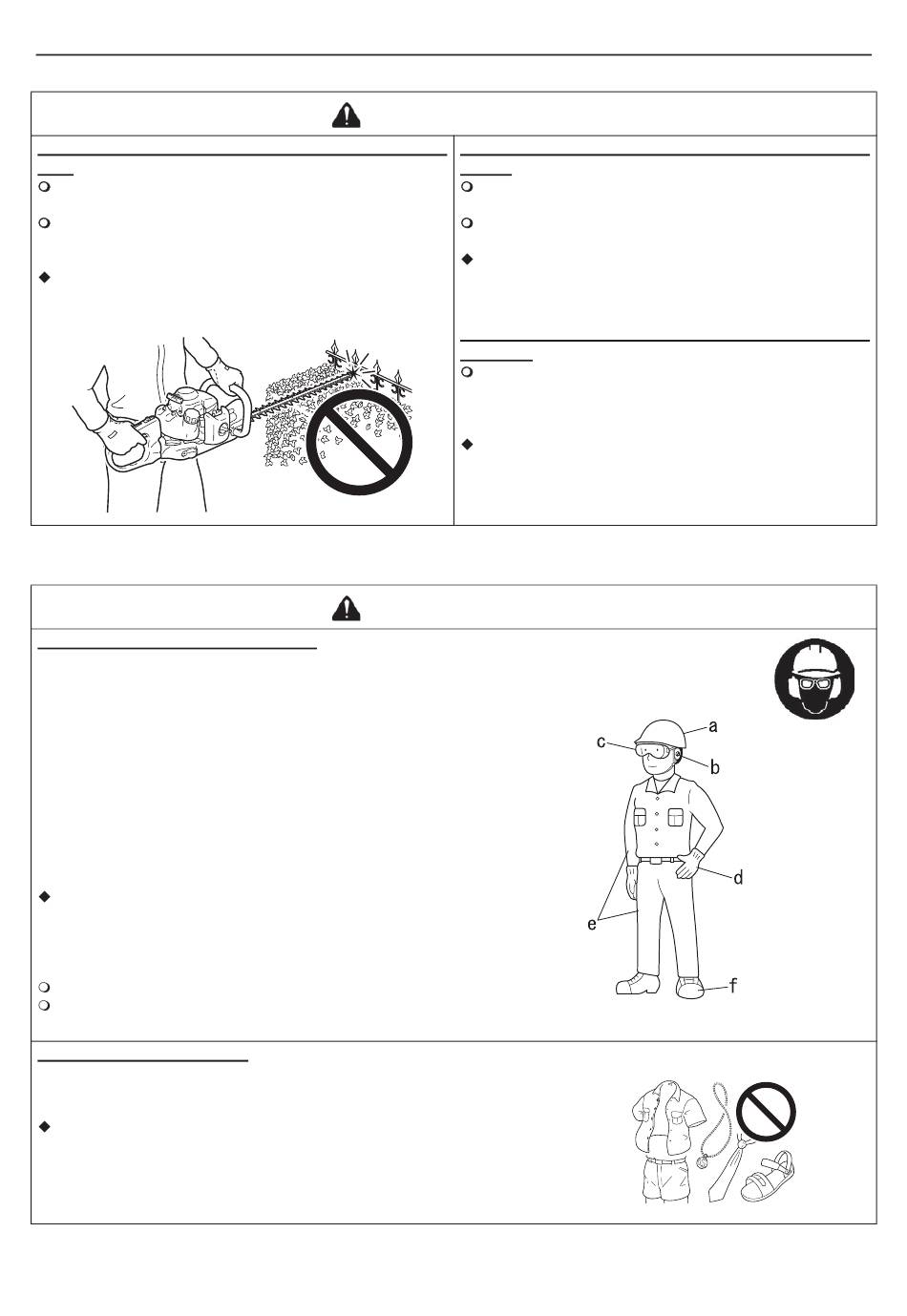 a

c

b

d

e

f