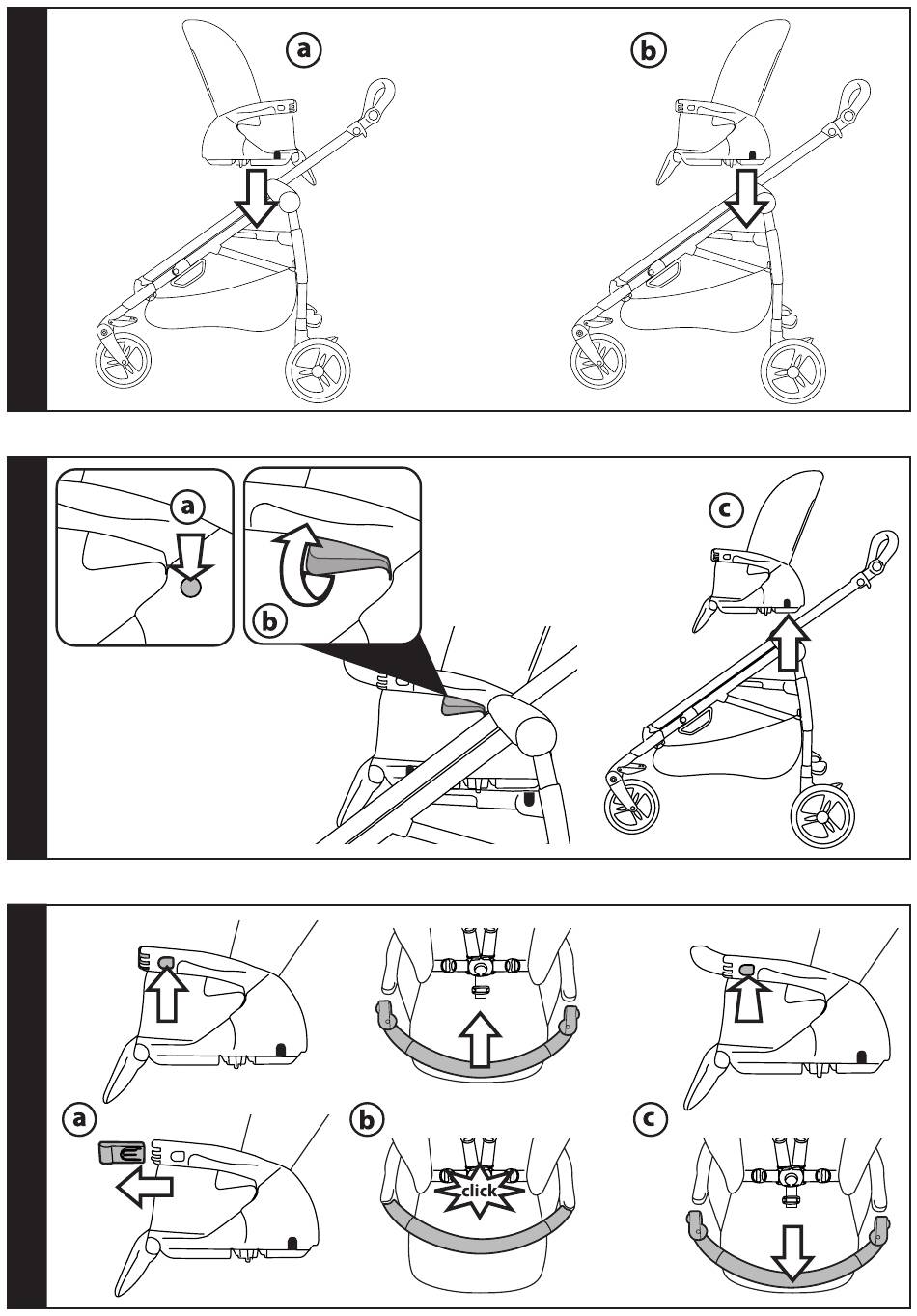 a

b

a

b

c

a

b

click

c