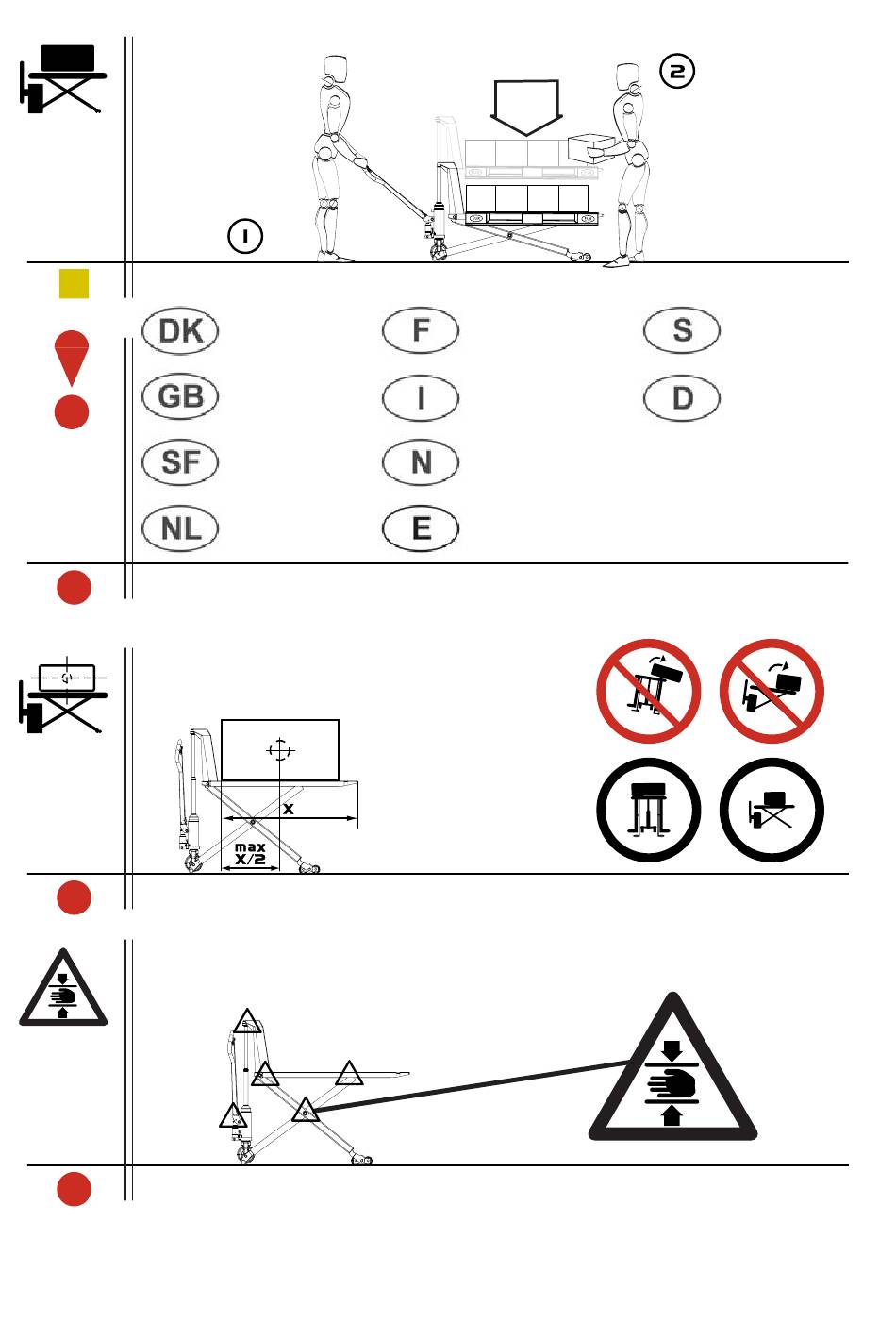 2

1

DK
F
S
GB
I
D
SF
N
NL
E

x
max
X/2