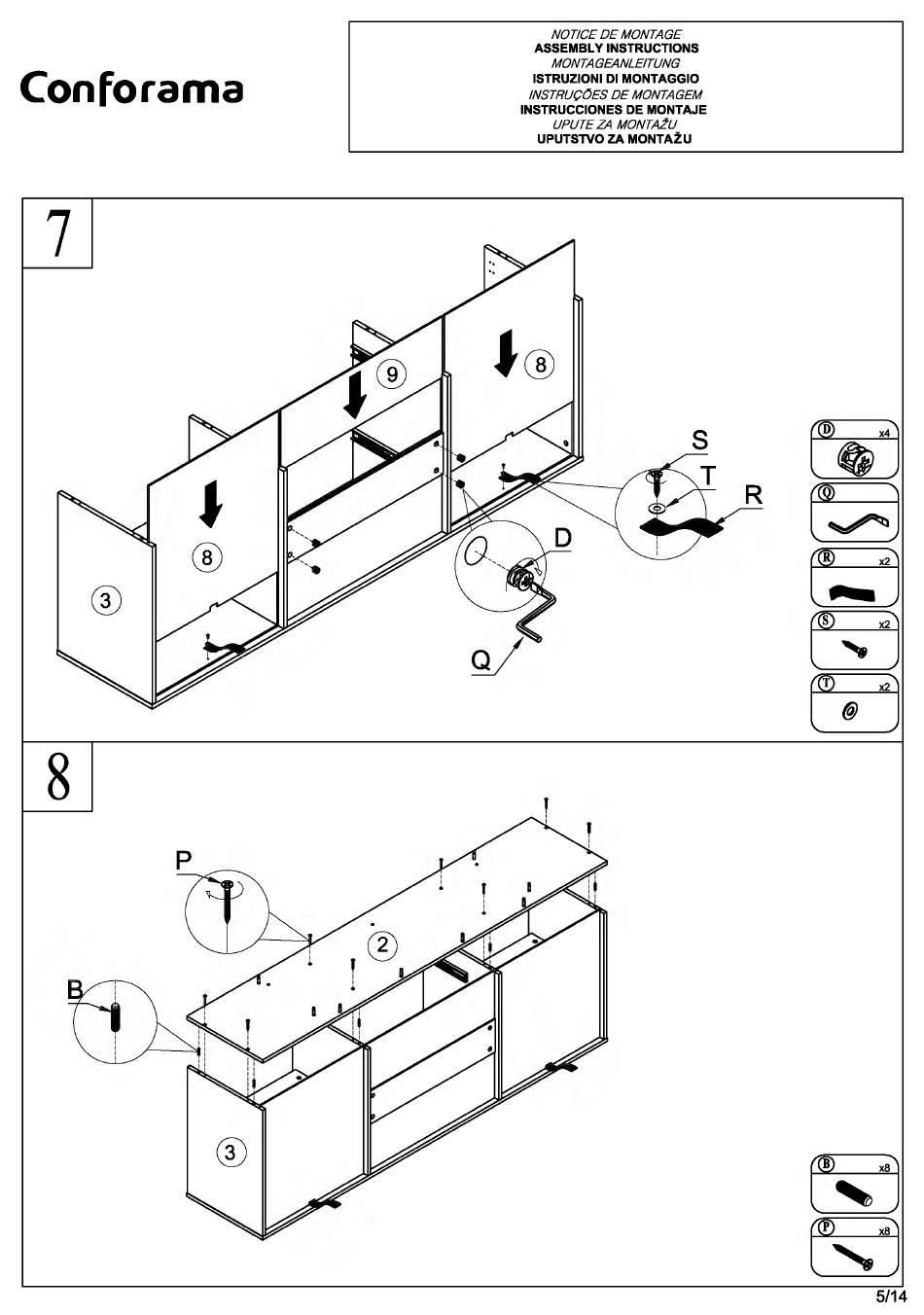 Conforama

NOTICE DE MONTAGE
ASSEMBLY INSTRUCTIONS
MONTAGEANLEITUNG
ISTRUZIONI DI MONTAGGIO
INSTRUÇÕES DE MONTAGEM
INSTRUCCIONES DE MONTAJE
UPUTE ZA MONTAŽU
UPUTSTVO ZA MONTAŽU

7

9
8
8
3
S
T
R
D
Q

D x4
Q
R x2
S x2
T x2

8

P
B
2
3

B x8
P x8

5/14