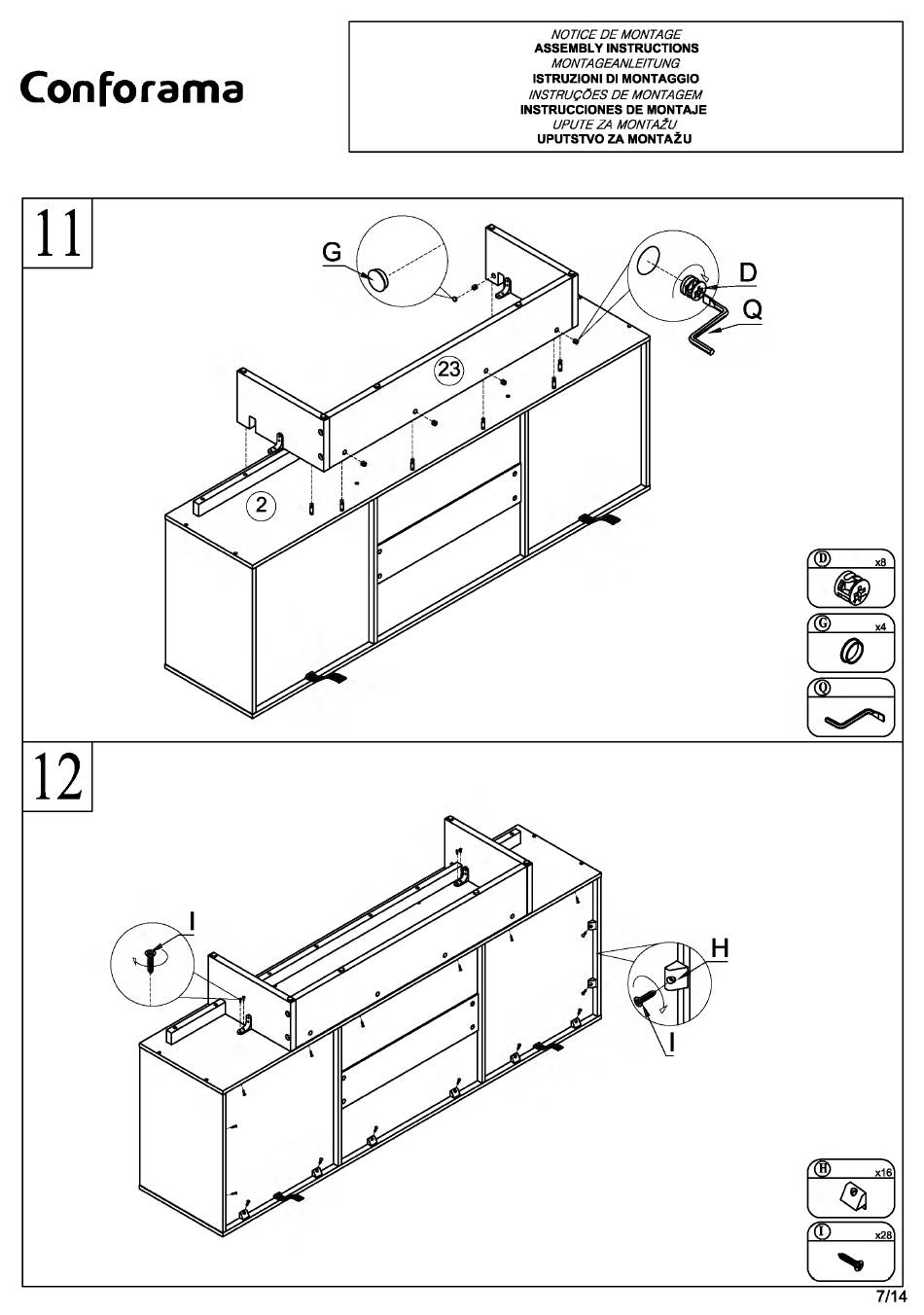 Conforama

NOTICE DE MONTAGE
ASSEMBLY INSTRUCTIONS
MONTAGEANLEITUNG
ISTRUZIONI DI MONTAGGIO
INSTRUÇÕES DE MONTAGEM
INSTRUCCIONES DE MONTAJE
UPUTE ZA MONTAŽU
UPUTSTVO ZA MONTAŽU

11

G
D
Q
23
2

D x8
G x4
Q

12

I
H
I

H x16
I x28

7/14