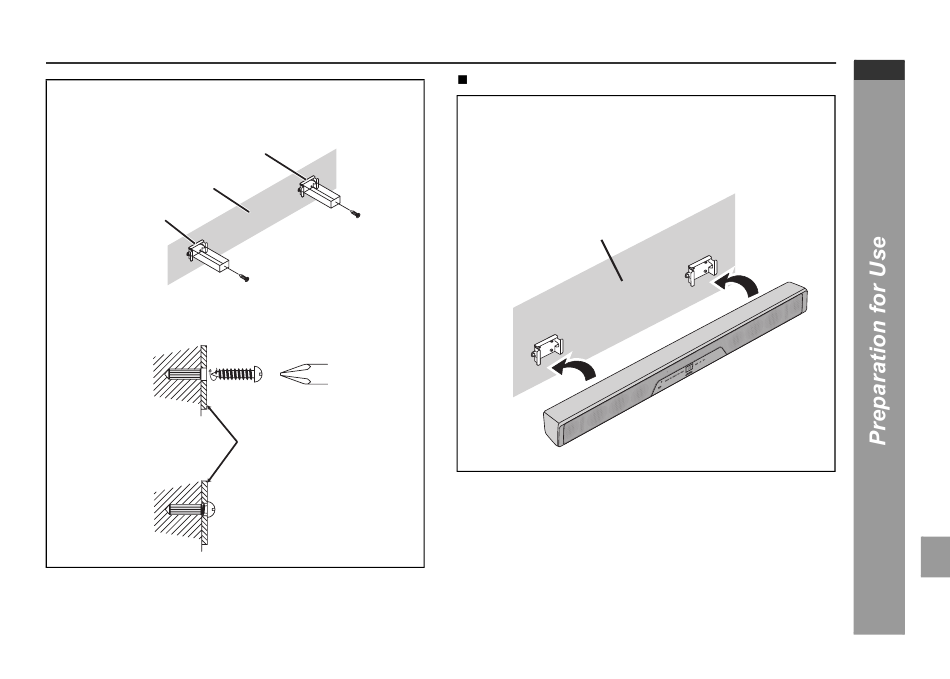 Preparation for Use