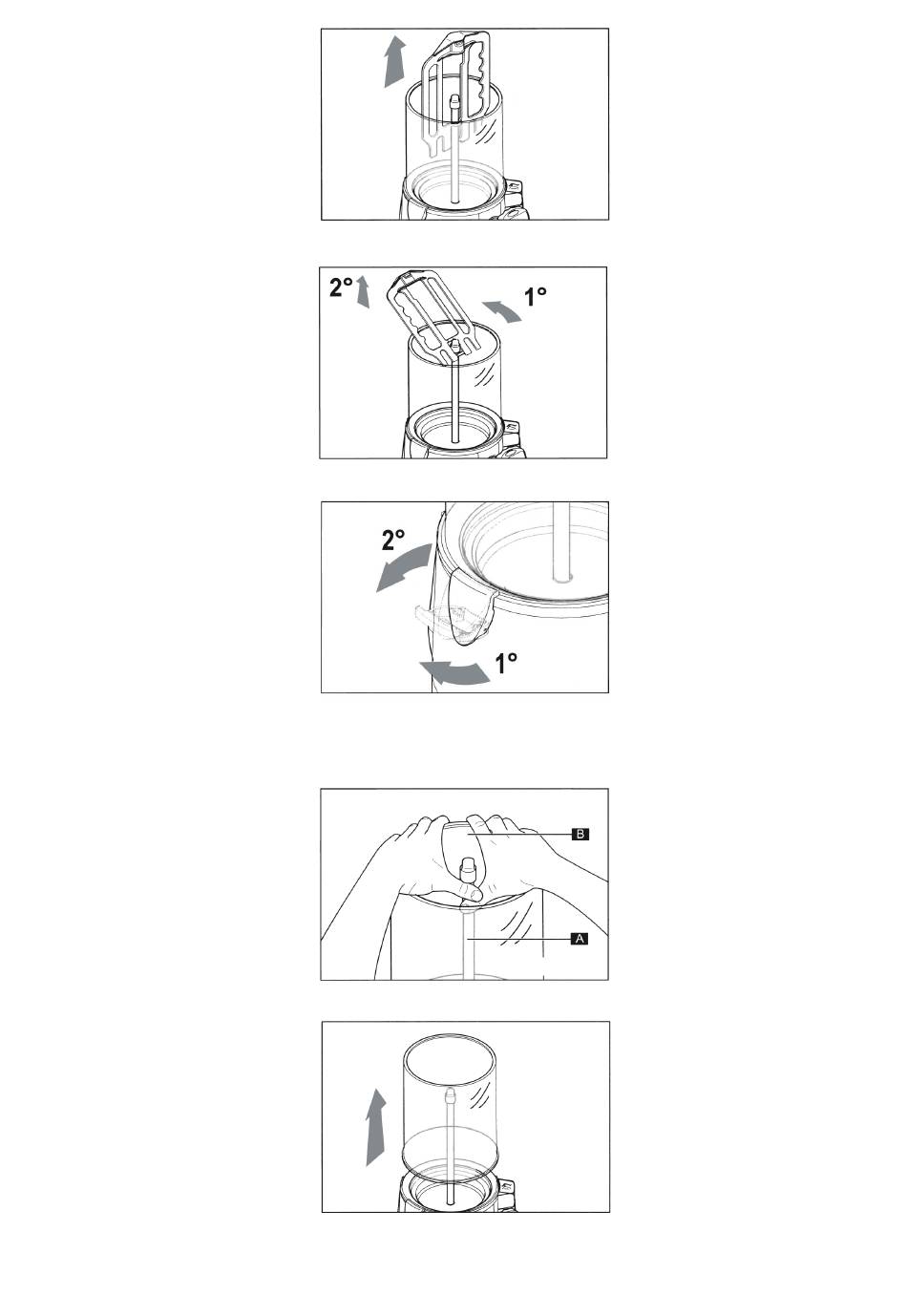 2°
1°

2°
1°

B
A