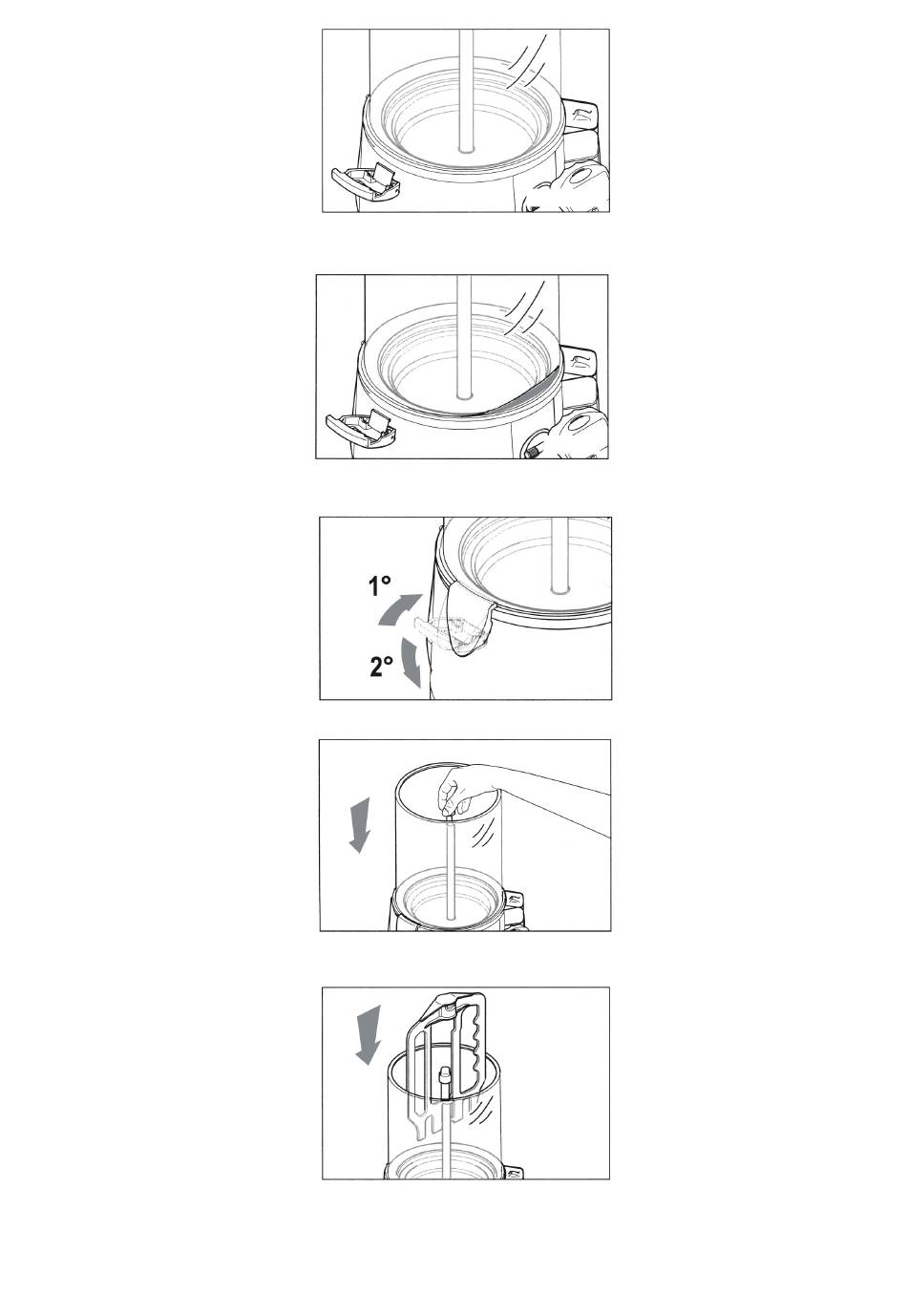 1°
2°