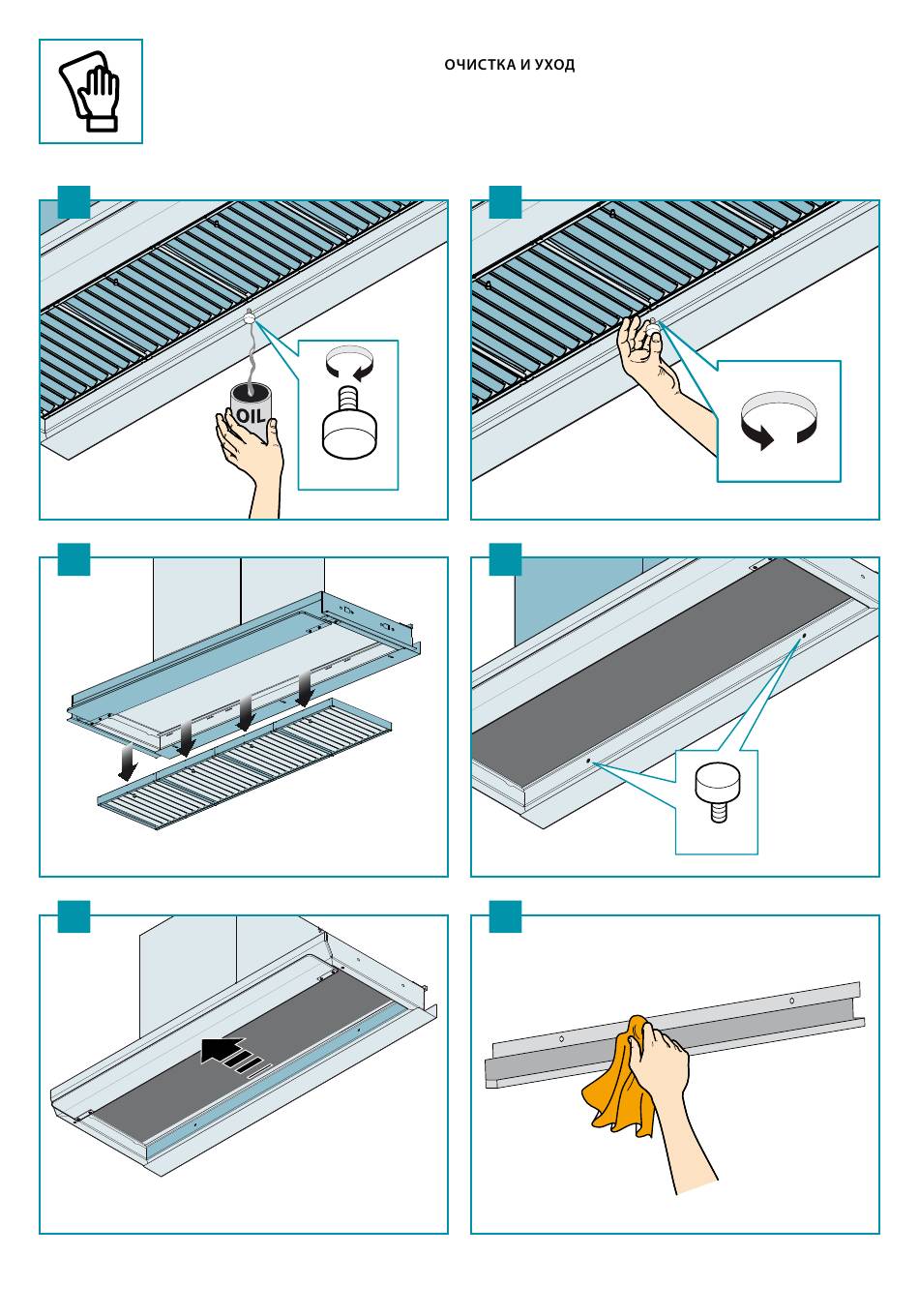 ОЧИСТКА И УХОД

OIL