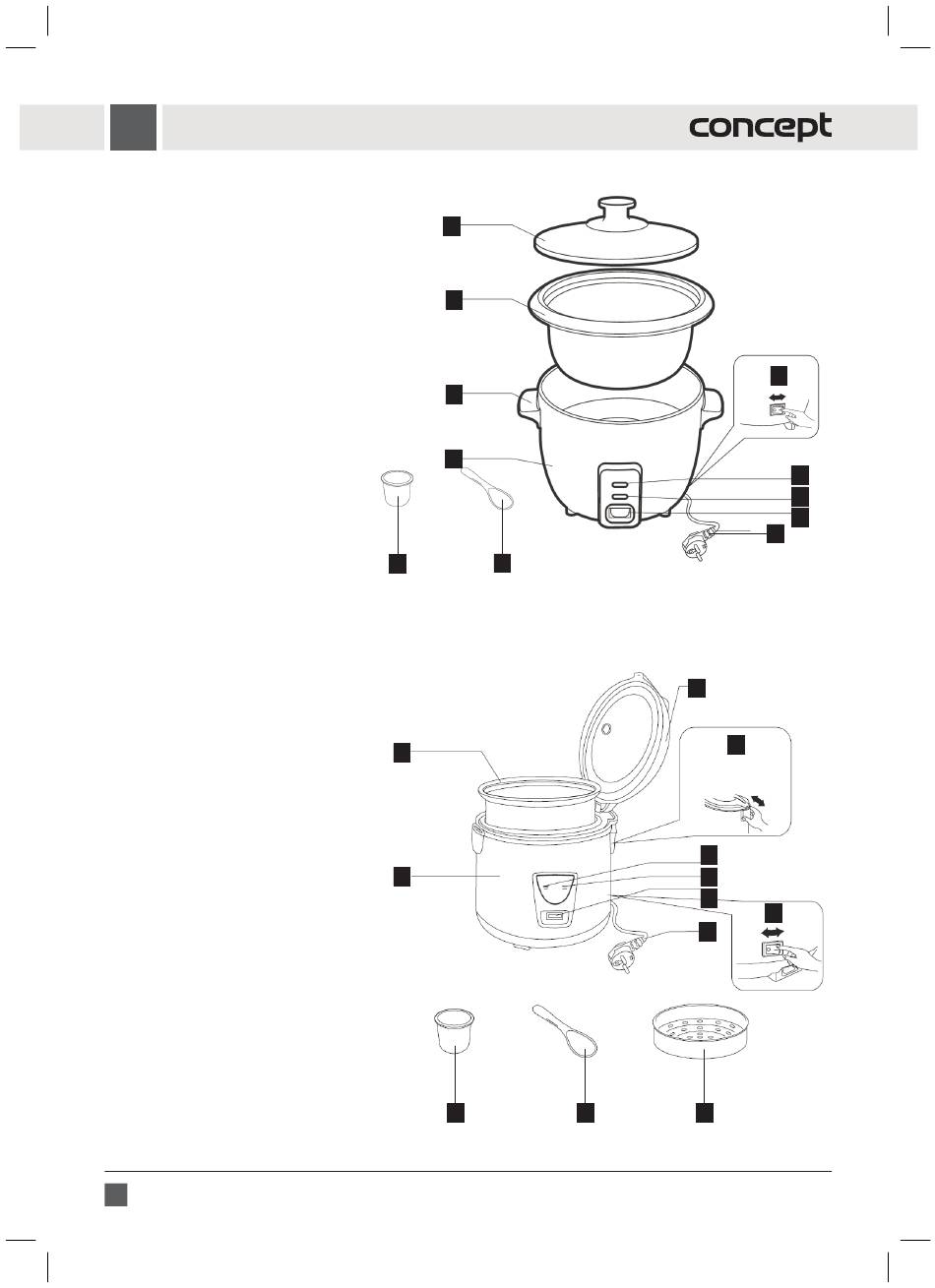 concept