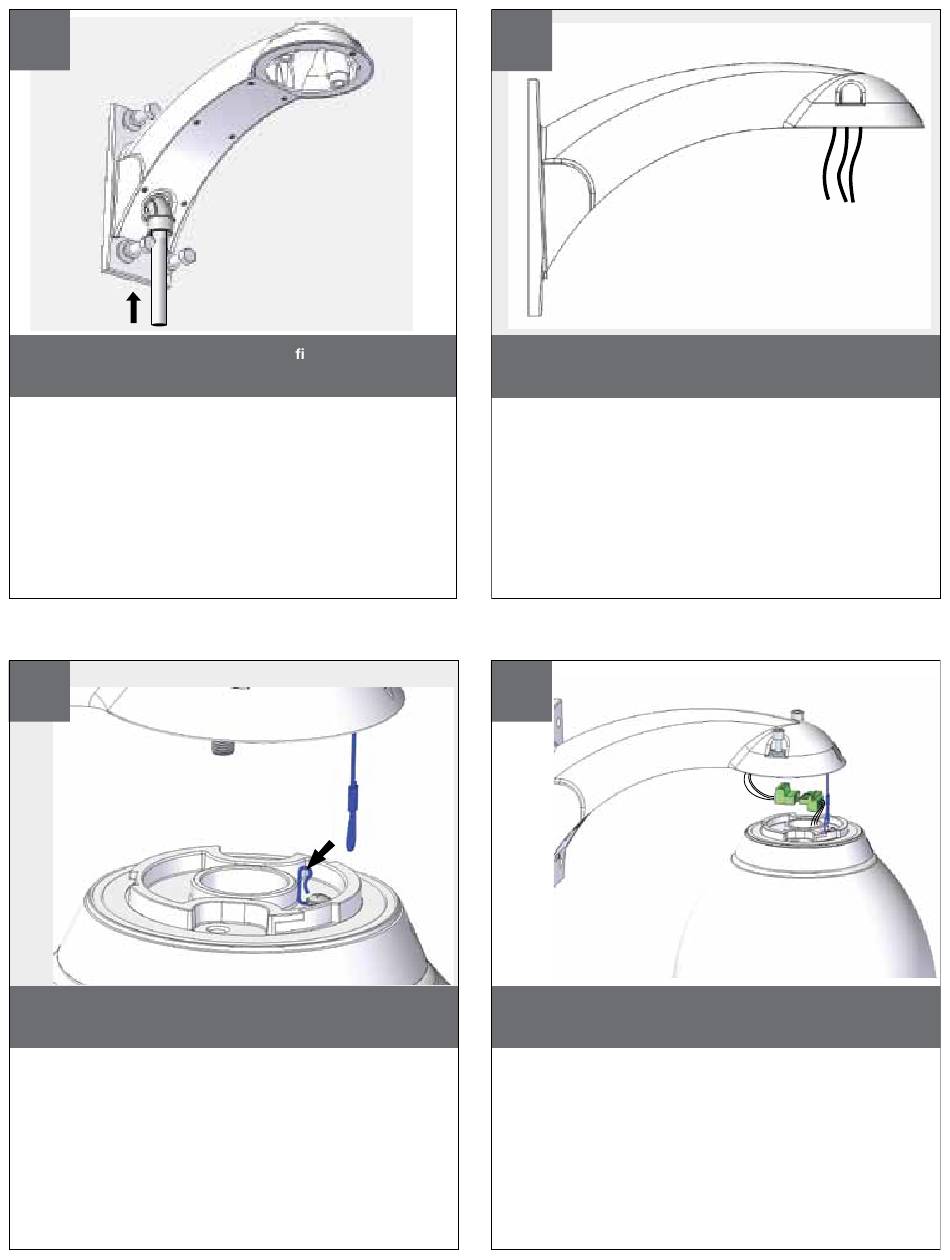 fi