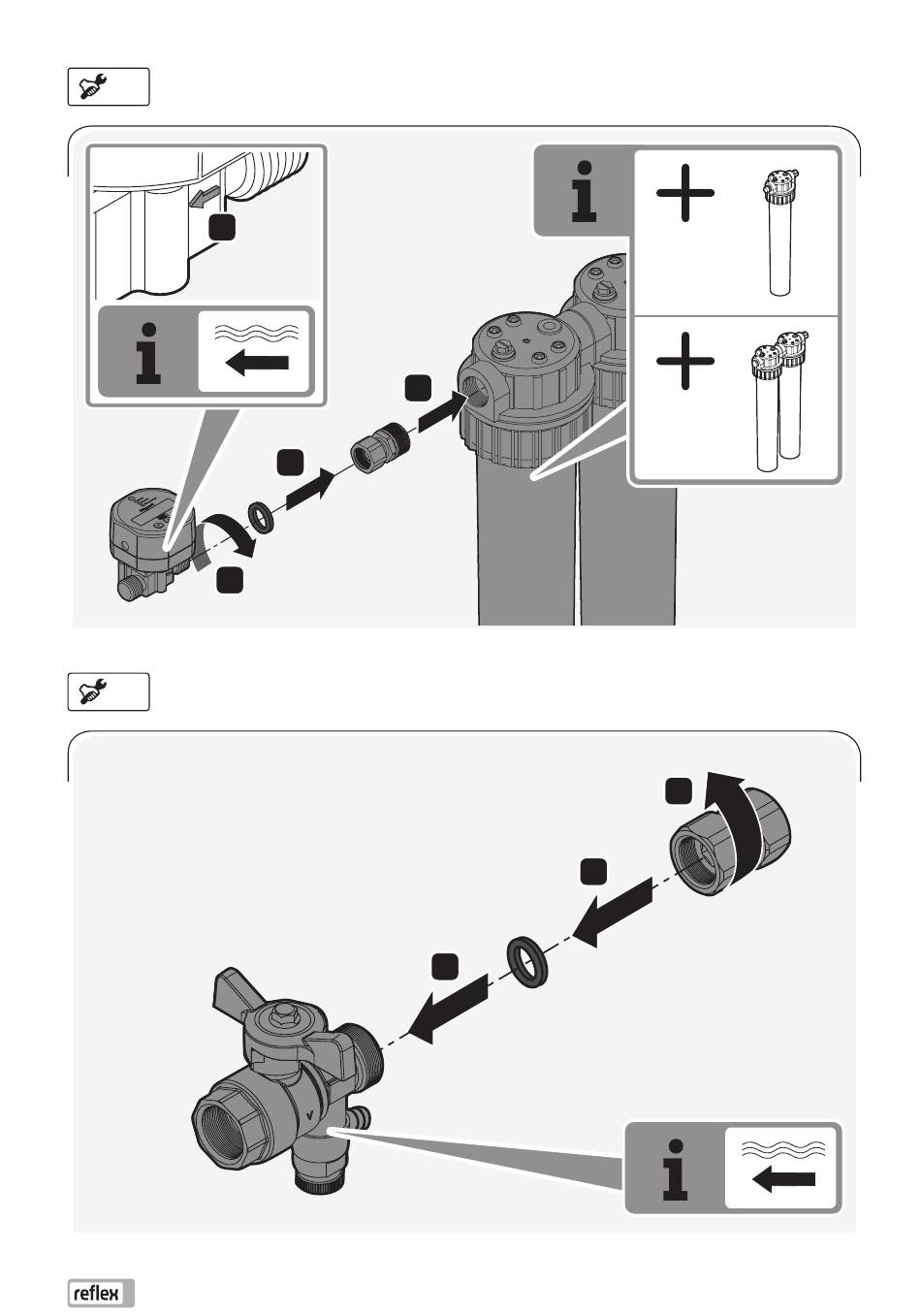 reflex