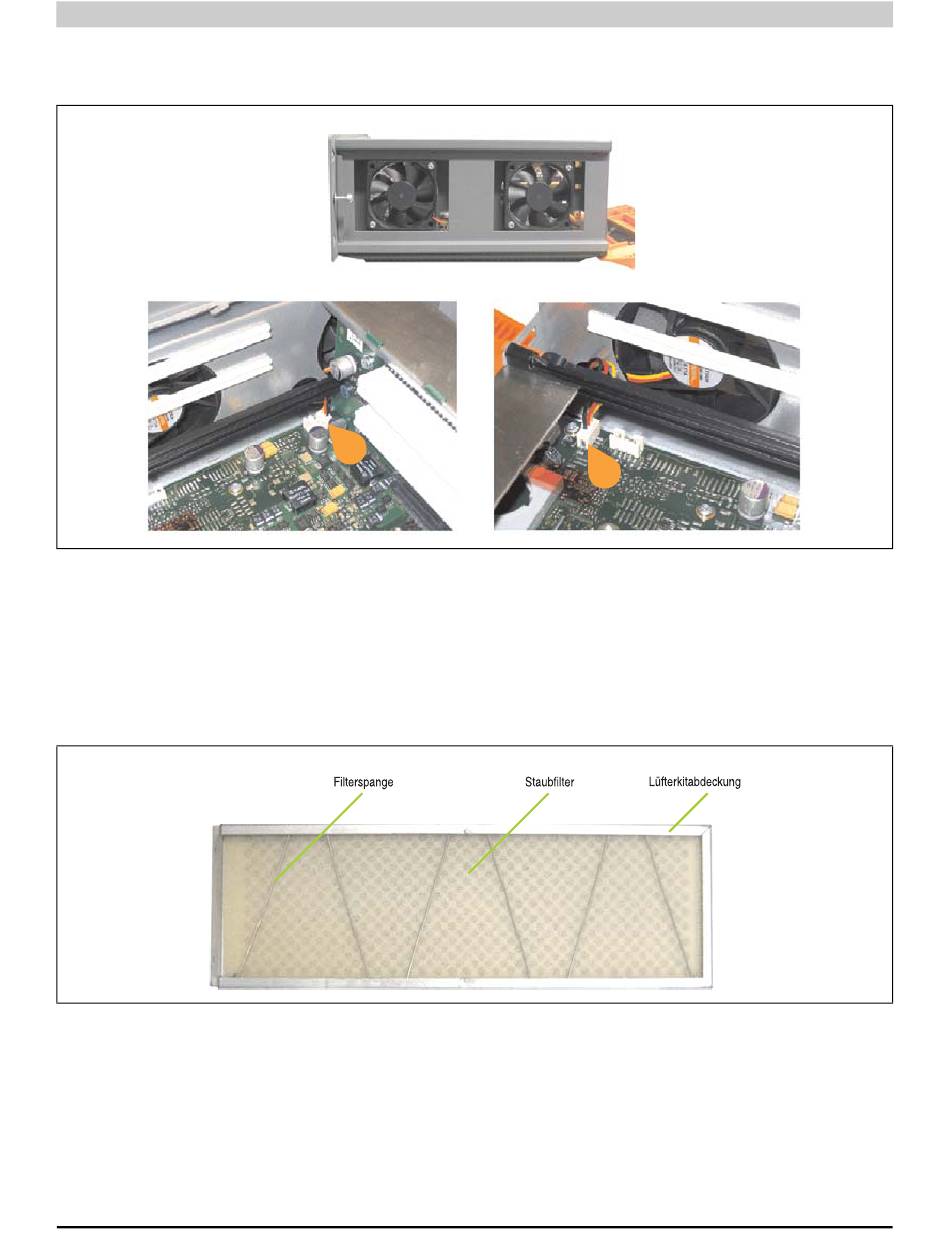 Filterspange

Staubfilter

Lüfterkitabdeckung