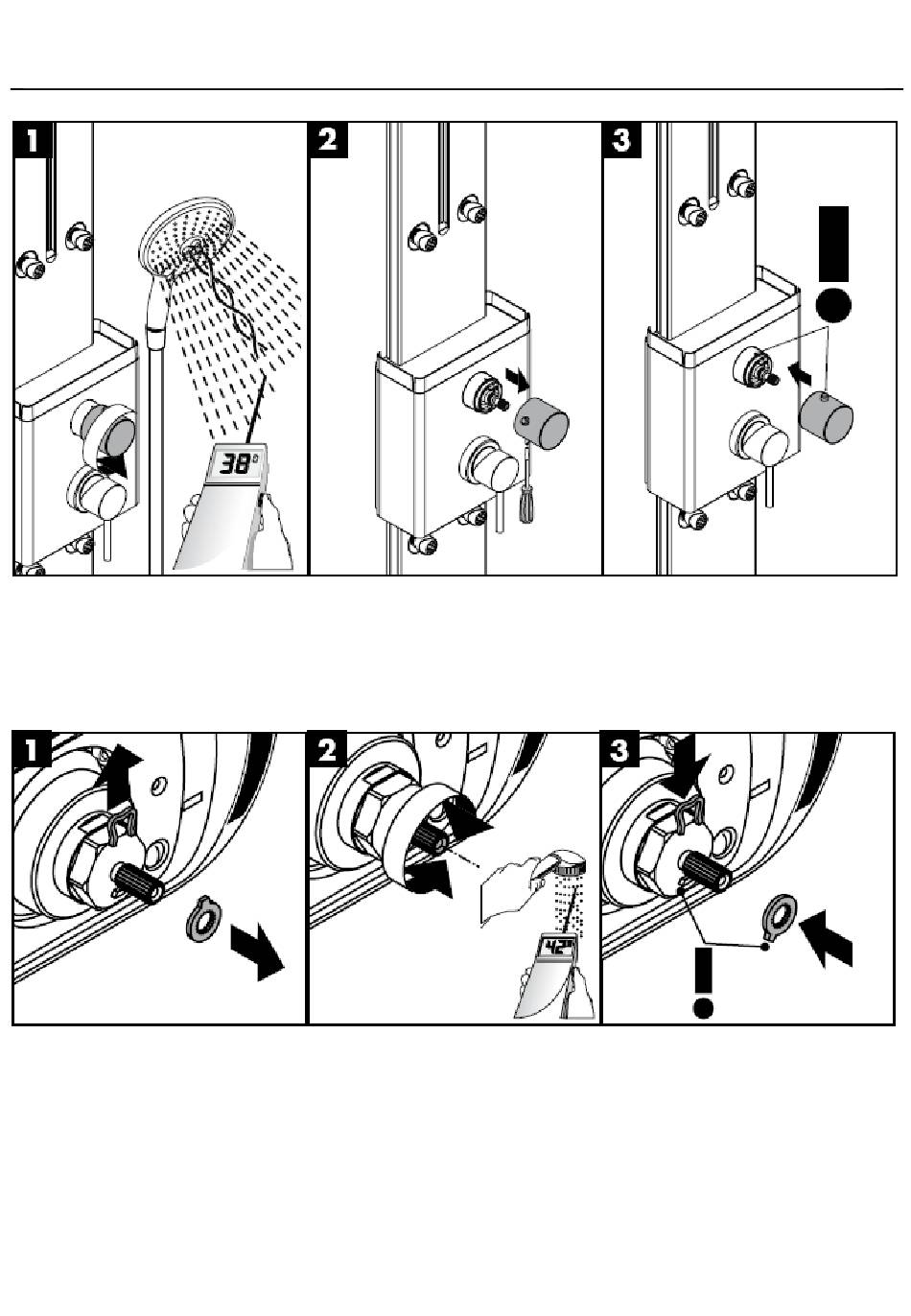 1

38°

2

3

1

2

42°

3