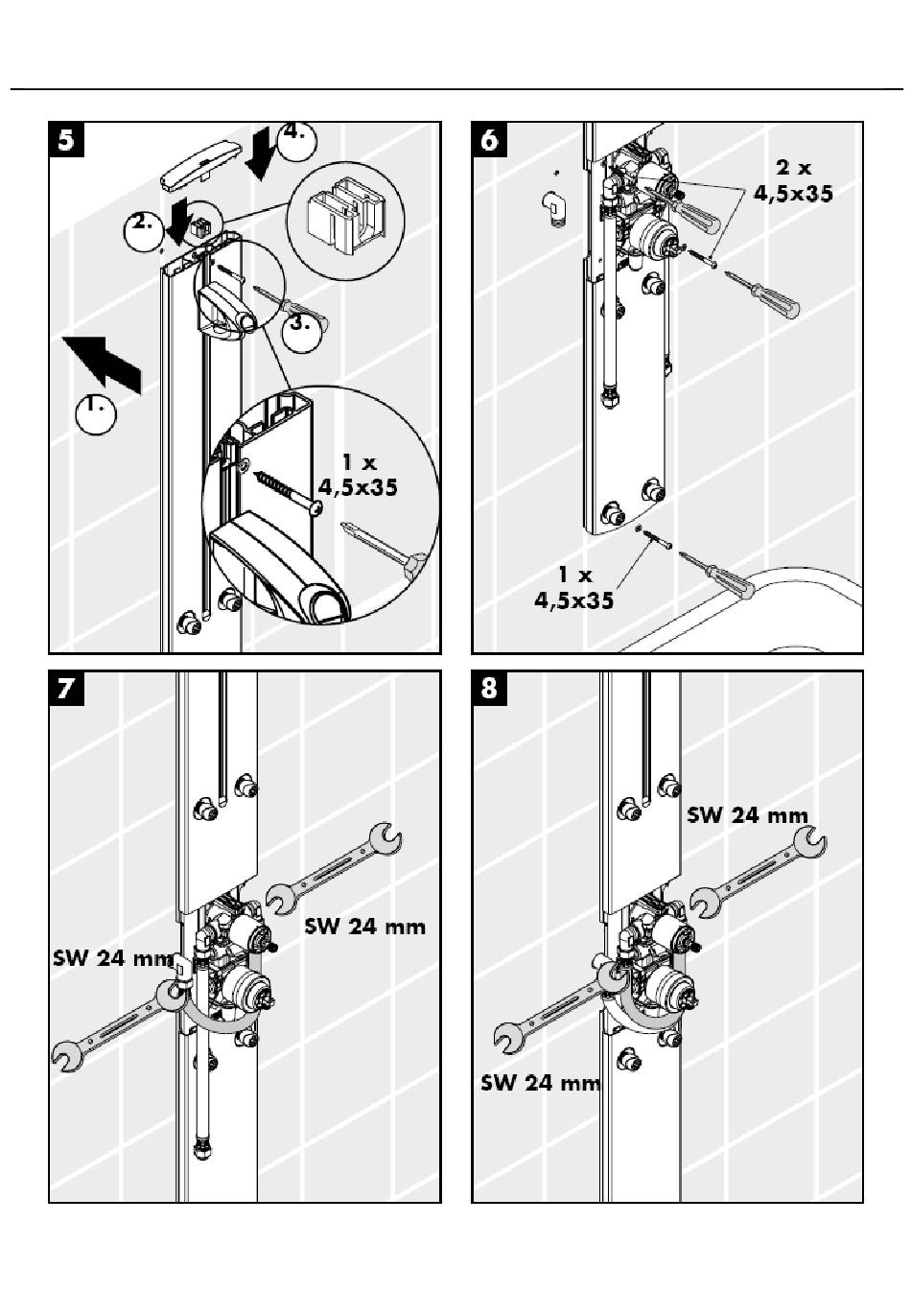 5

4.

2.

3.

1.

1 x
4,5x35

6

2 x
4,5x35

1 x
4,5x35

7

SW 24 mm

SW 24 mm

8

SW 24 mm

SW 24 mm