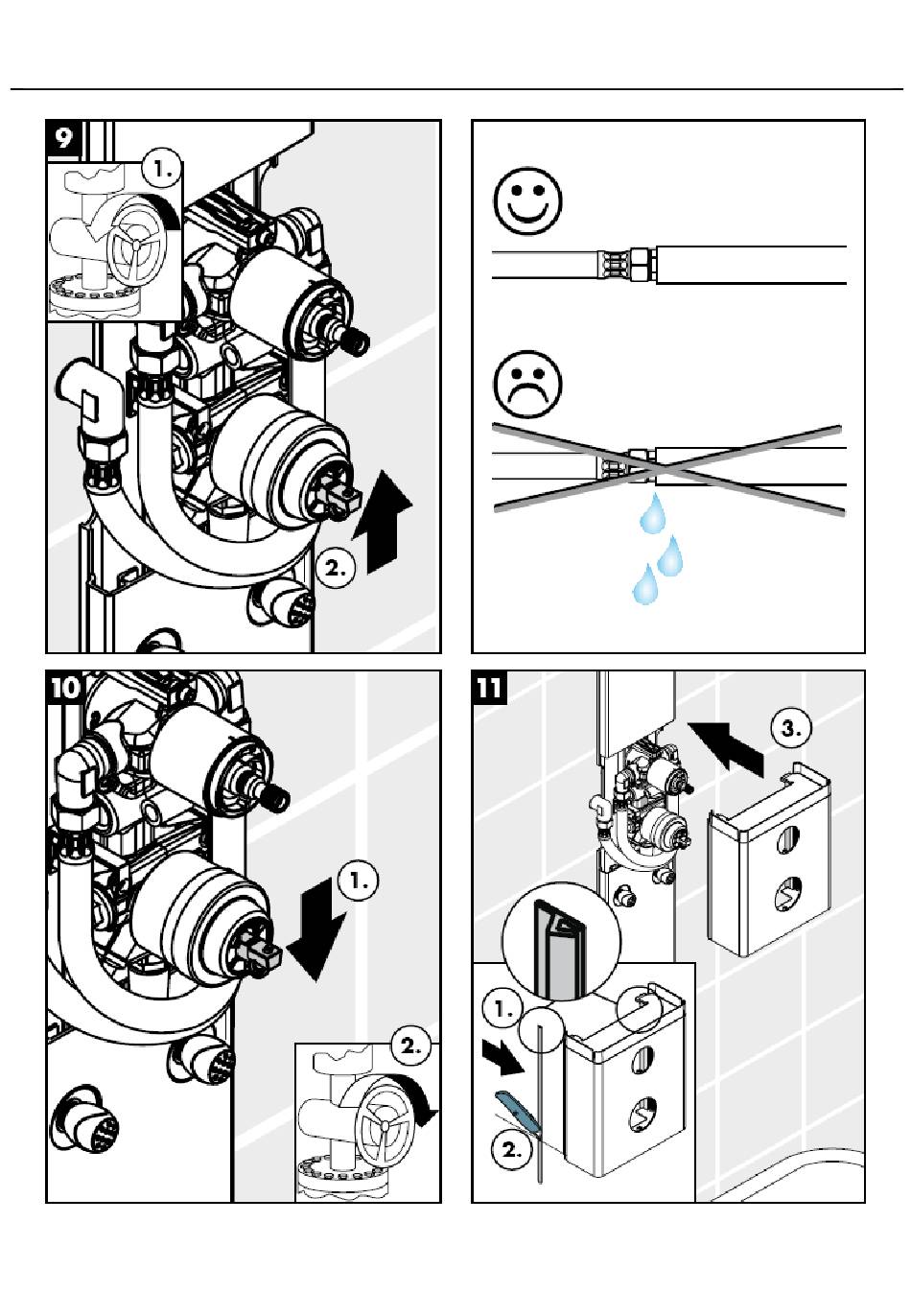 9
1.
2.

10
1.
2.

11
3.
1.
2.