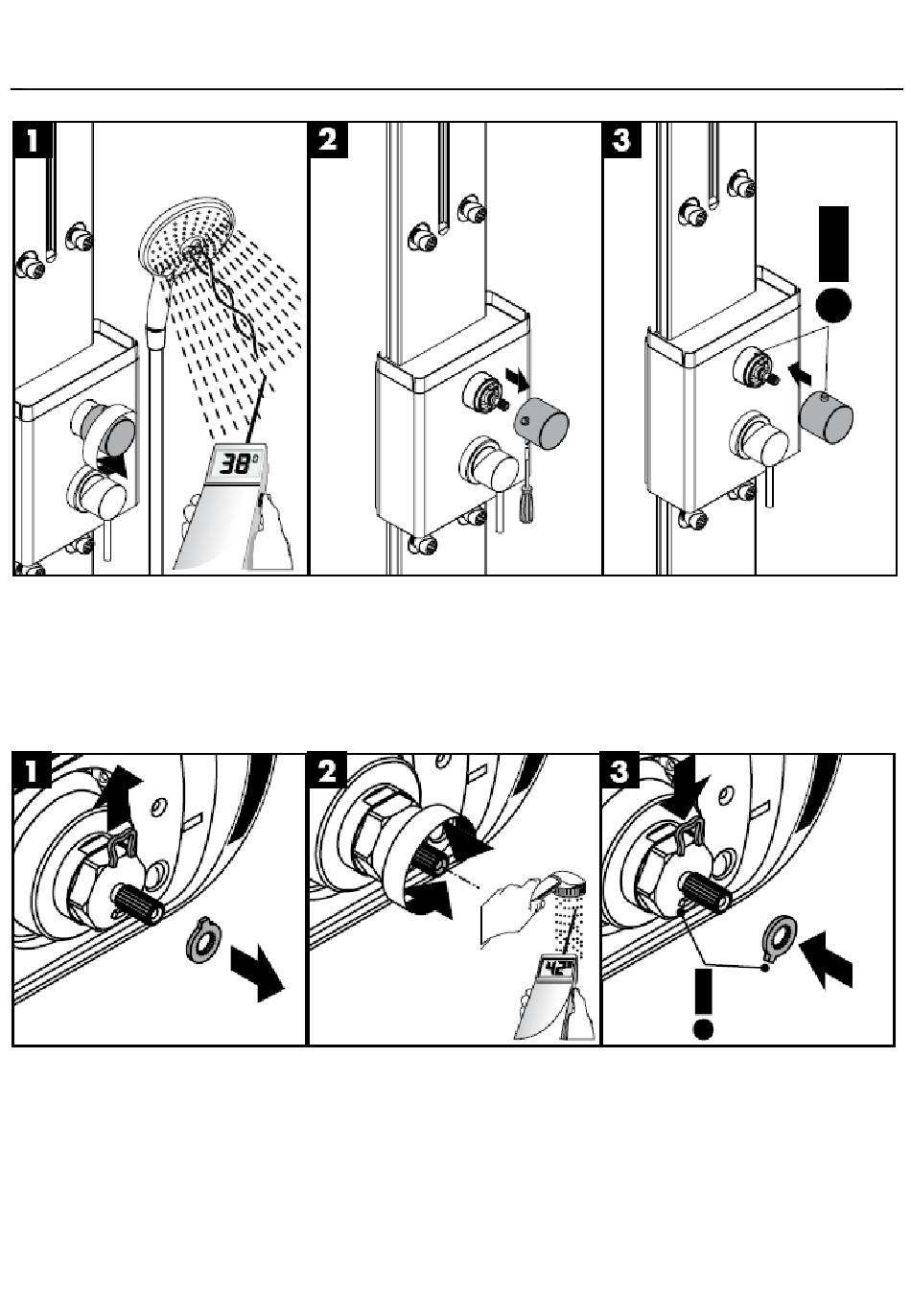 1

38°

2

3

1

2

42°

3