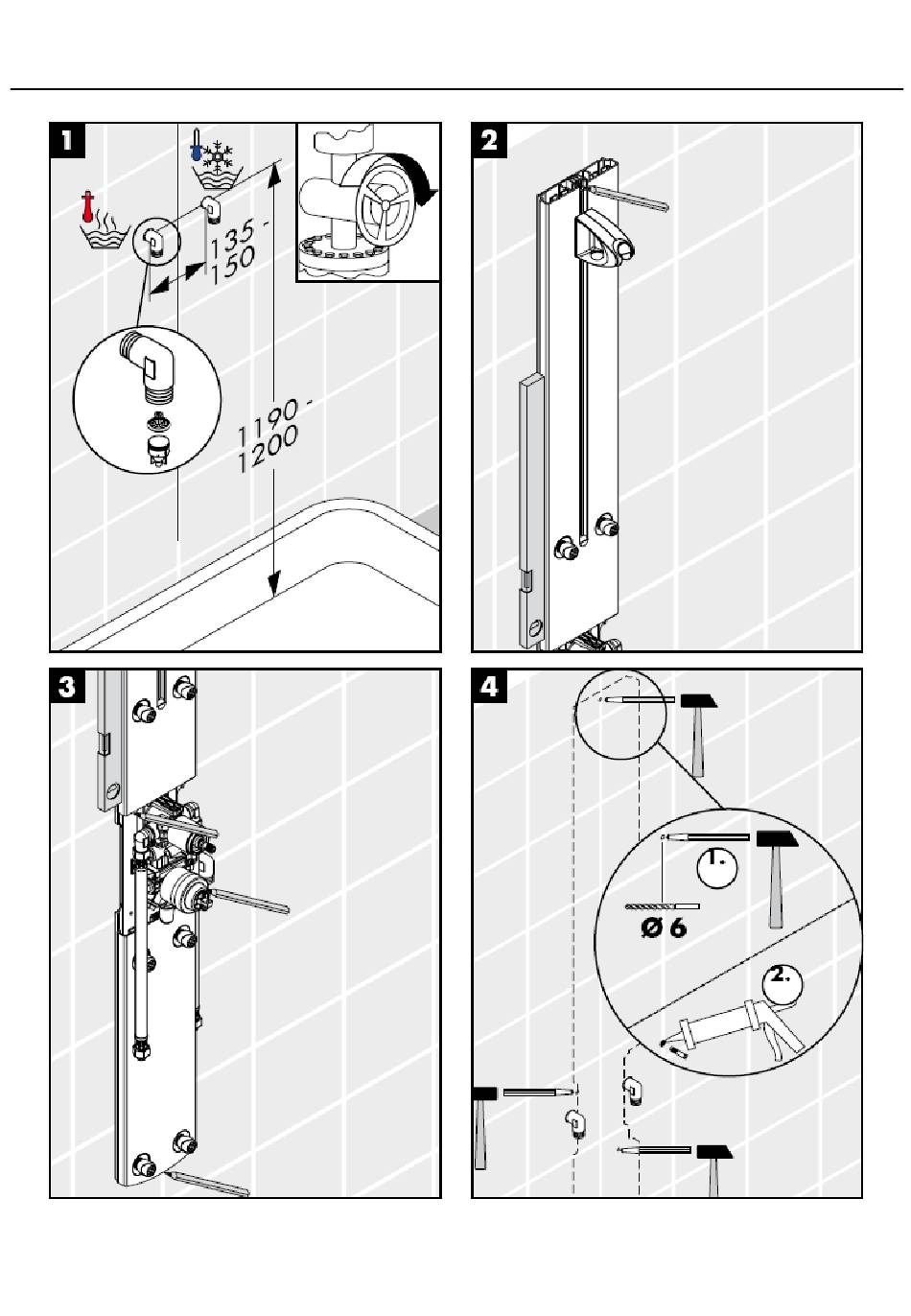 1

135 - 150

1190 - 1200

2

3

4

1.

Ø 6

2.