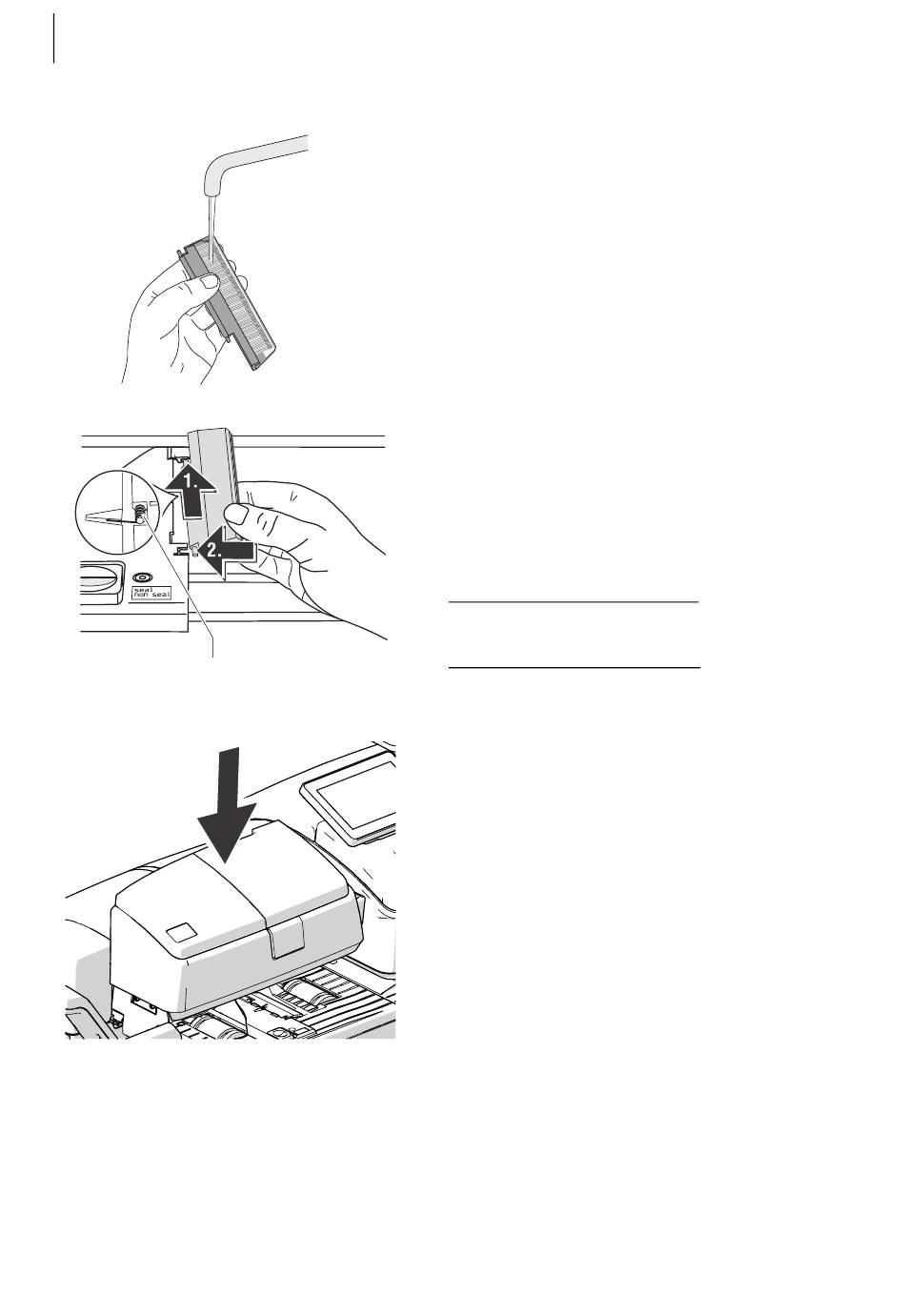 1.

2.

seal
non seal