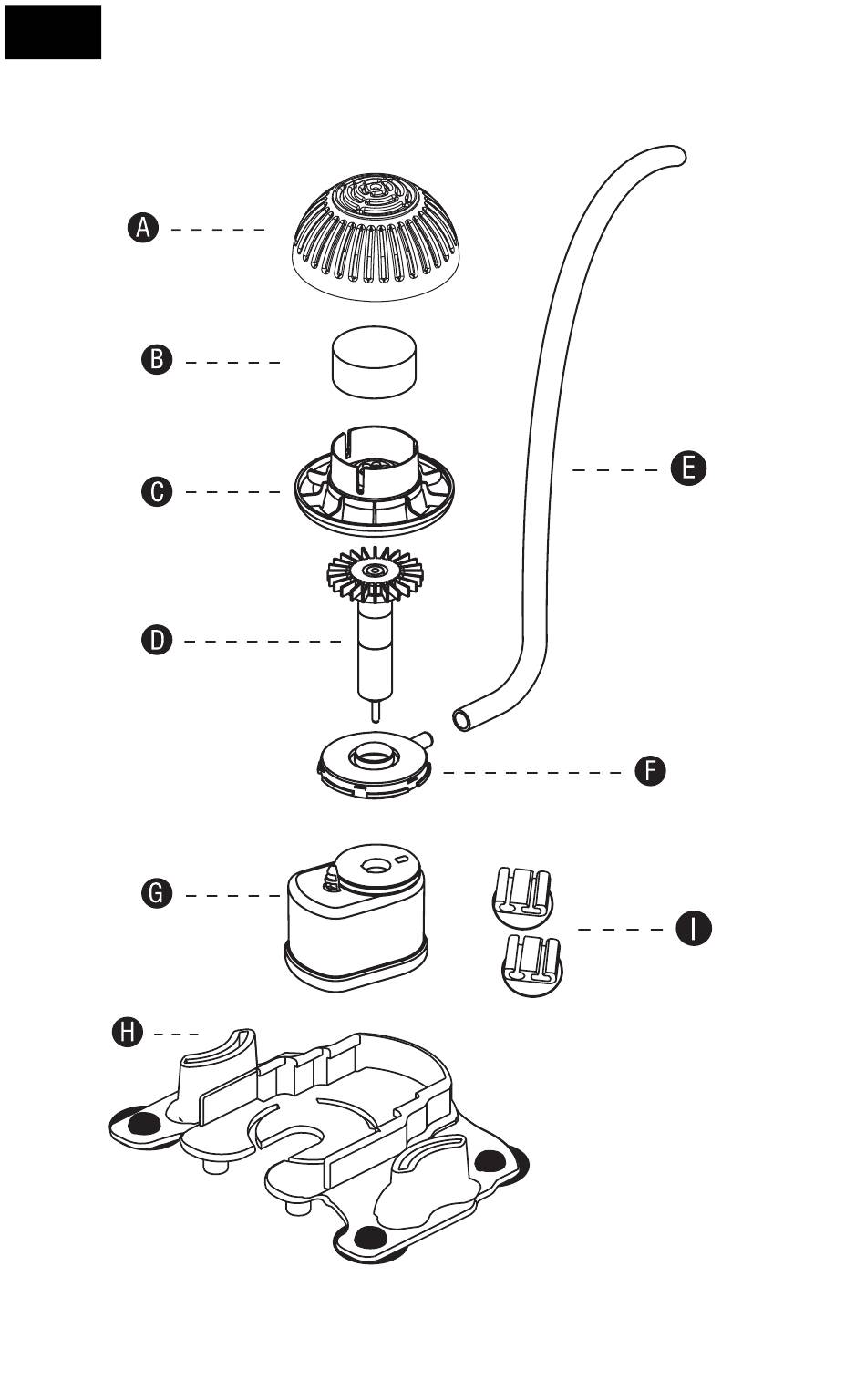 A
B
C
E
D
F
G
I
H