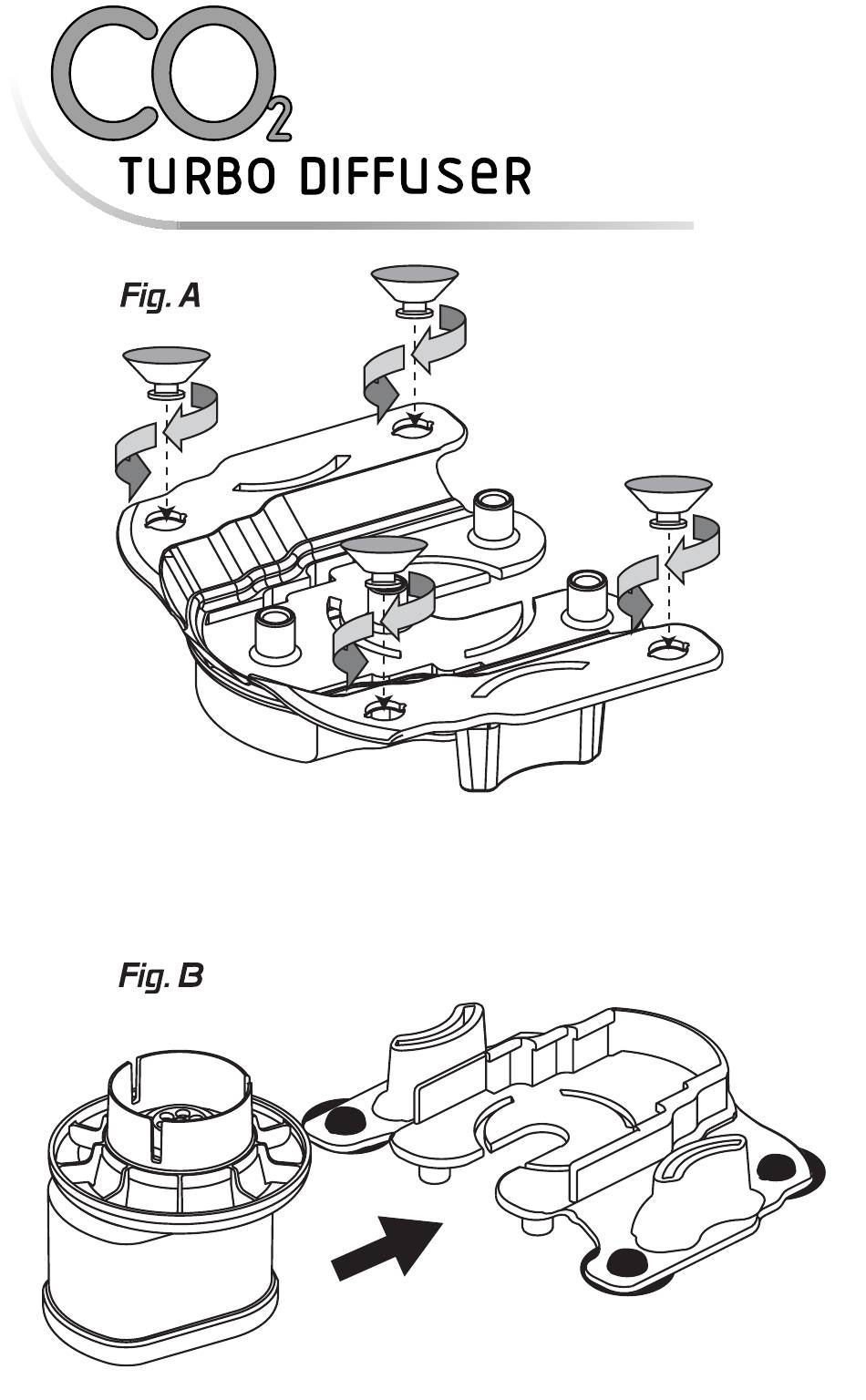 $CO_2$
TURBO DIFFUSER

Fig. A

Fig. B