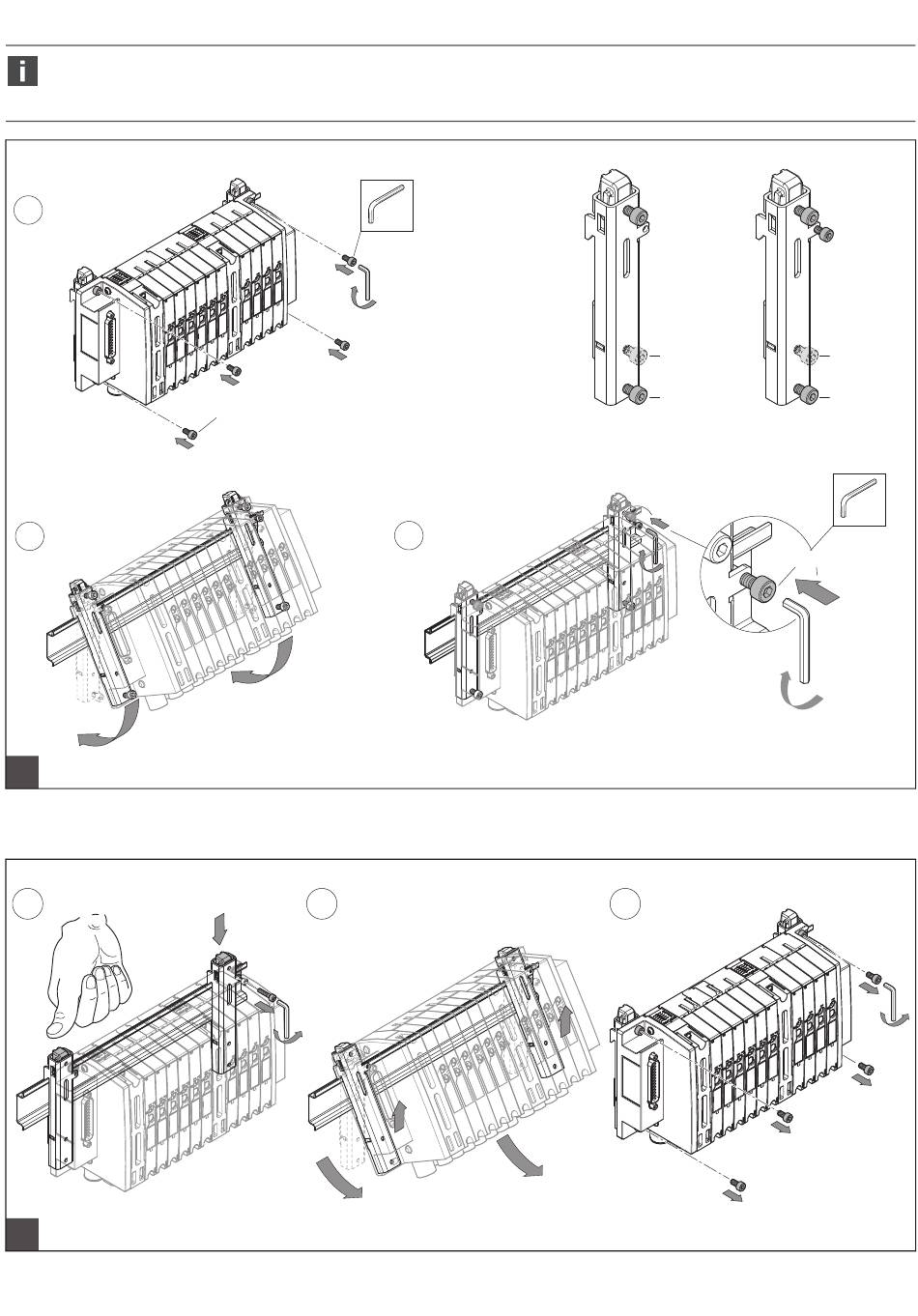 i