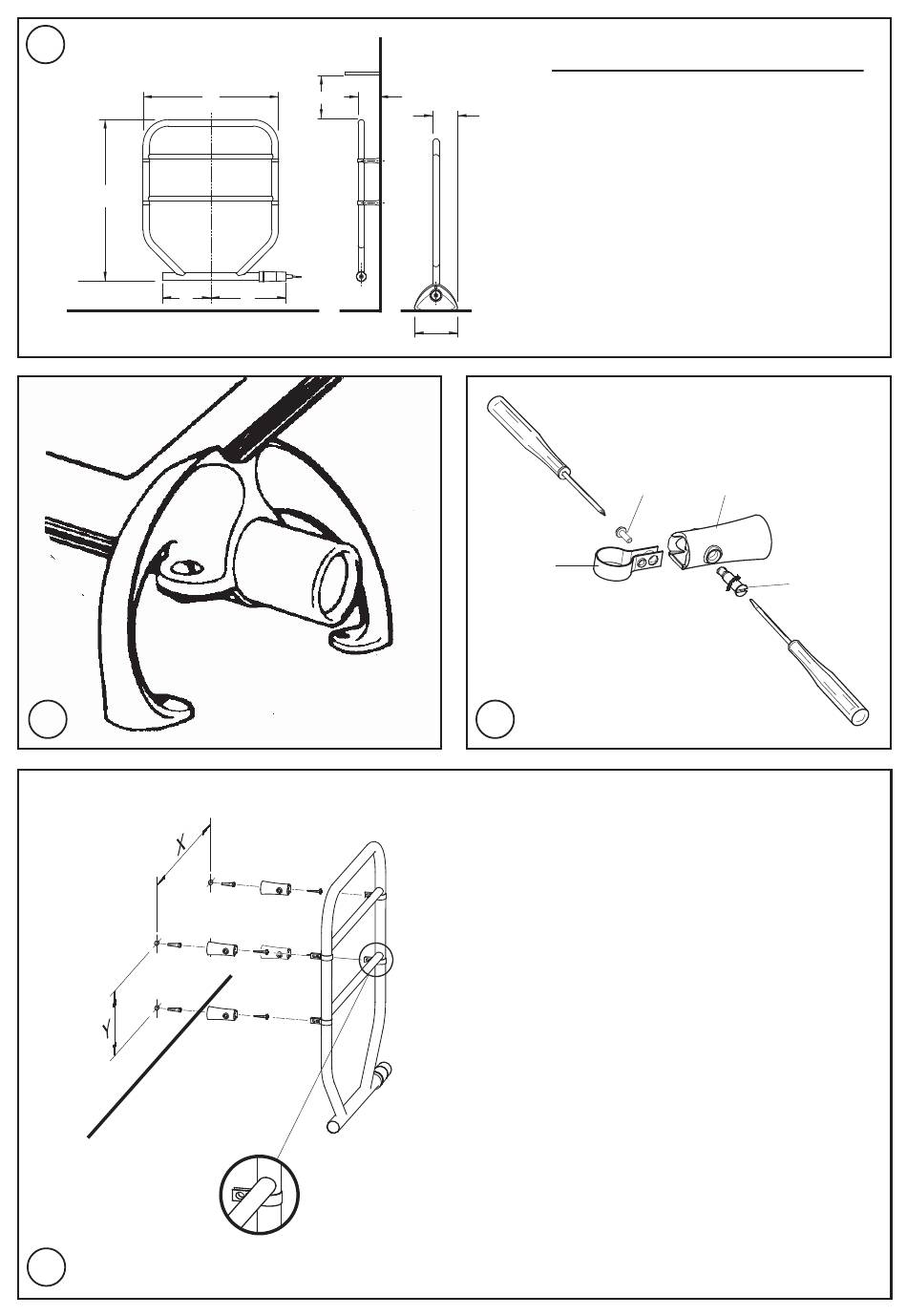 X

Y