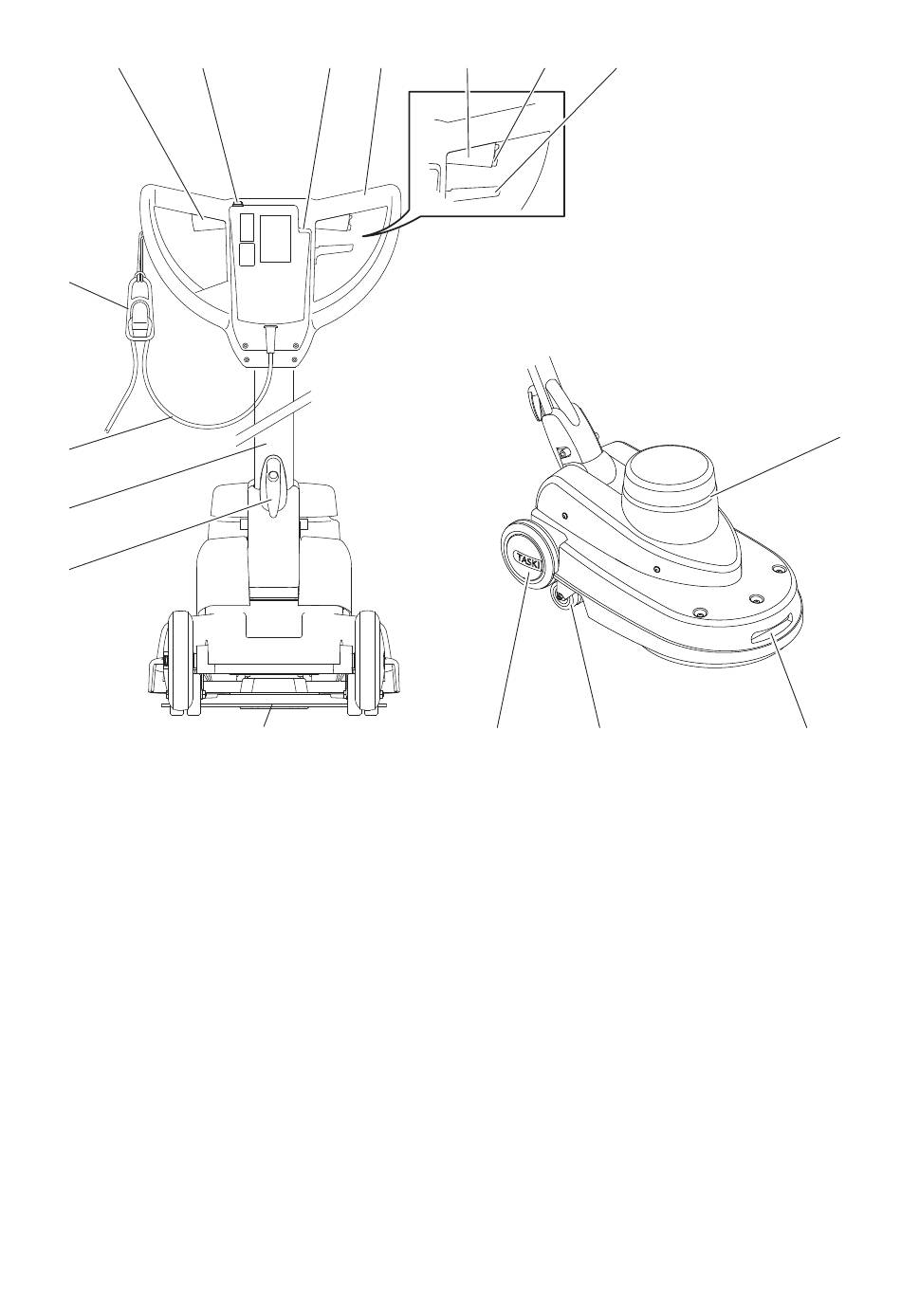 TASKI