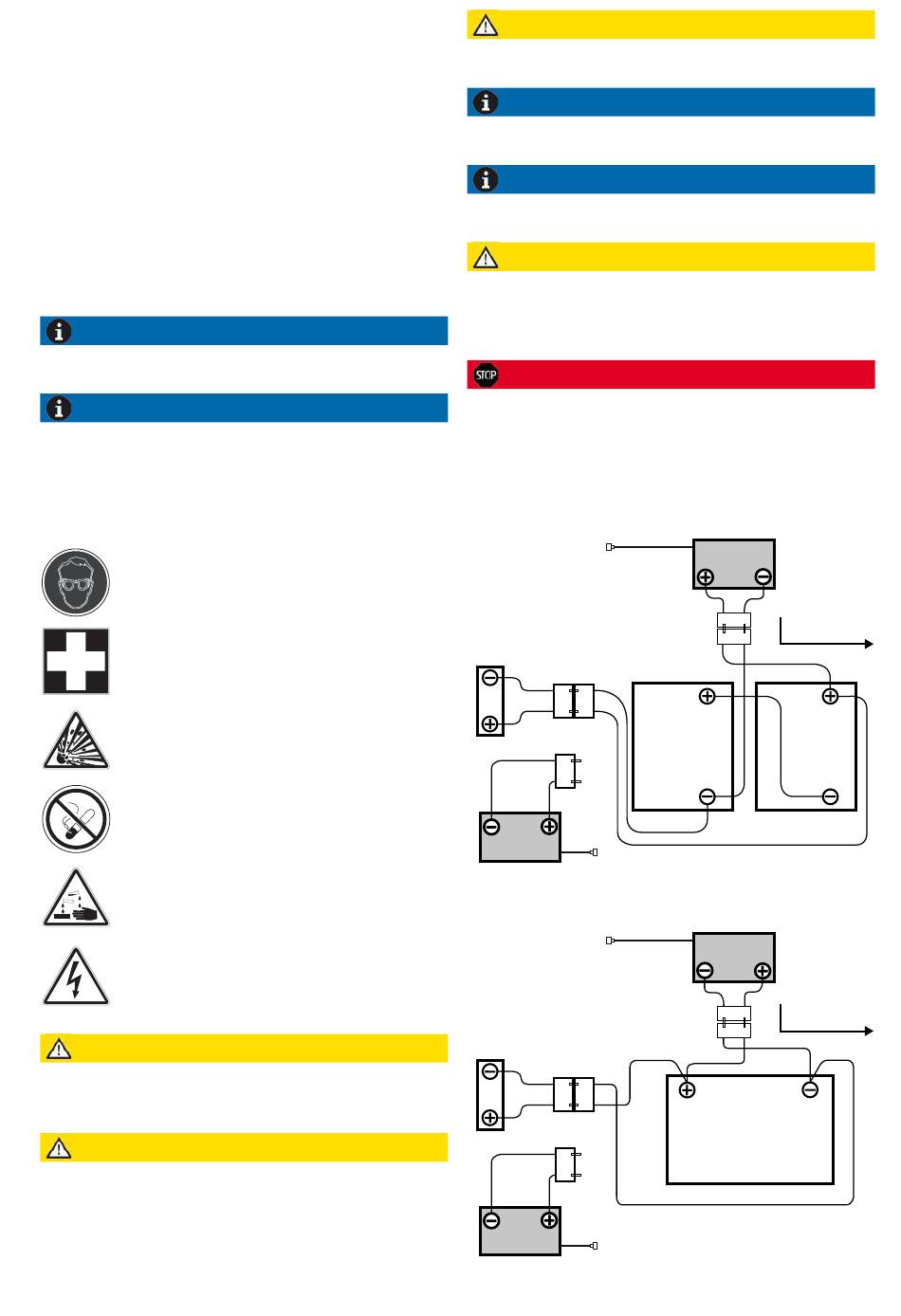 STOP