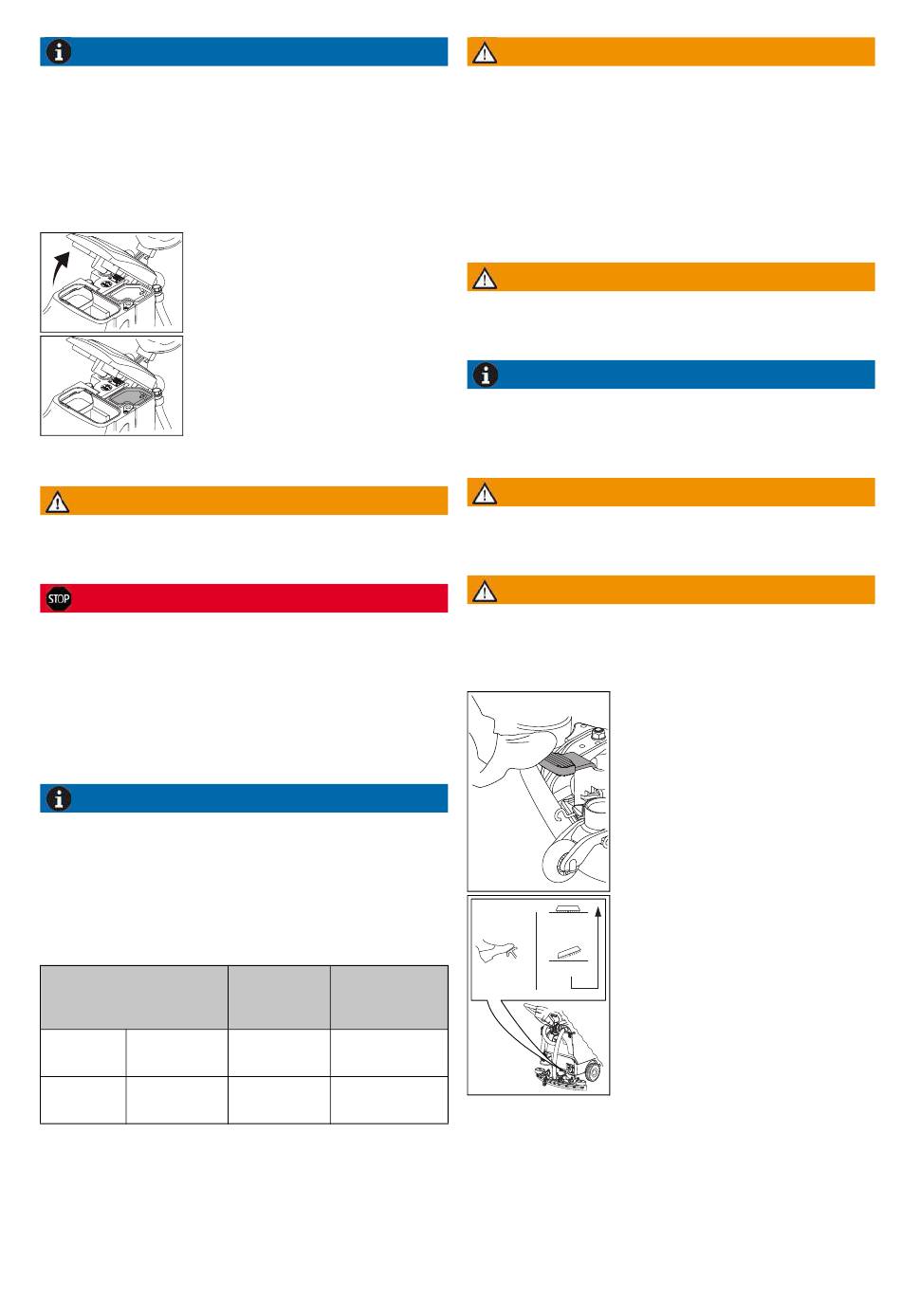 STOP