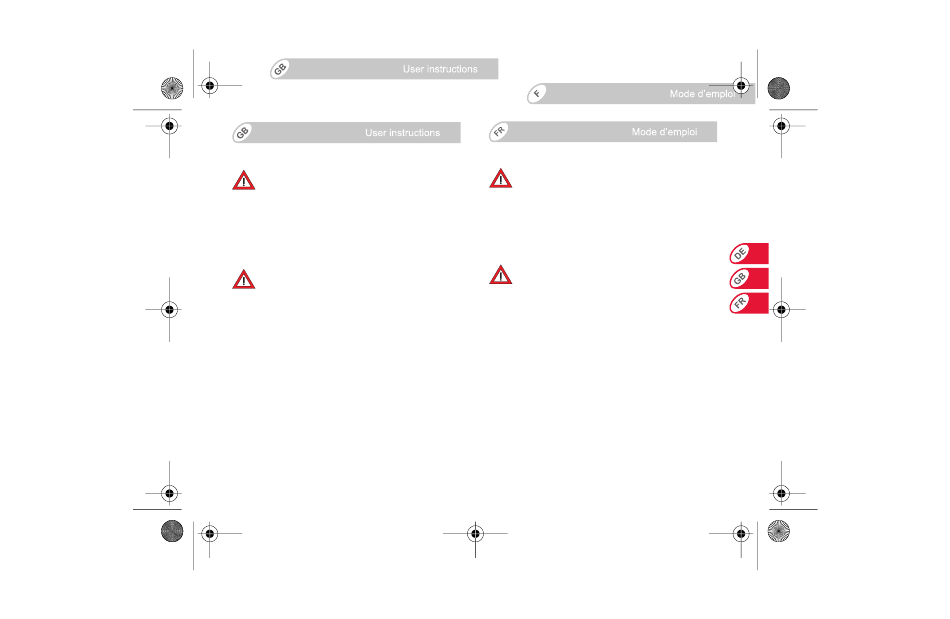 GB User instructions

F Mode d'emploi

GB User instructions

FR Mode d'emploi

DE
GB
FR