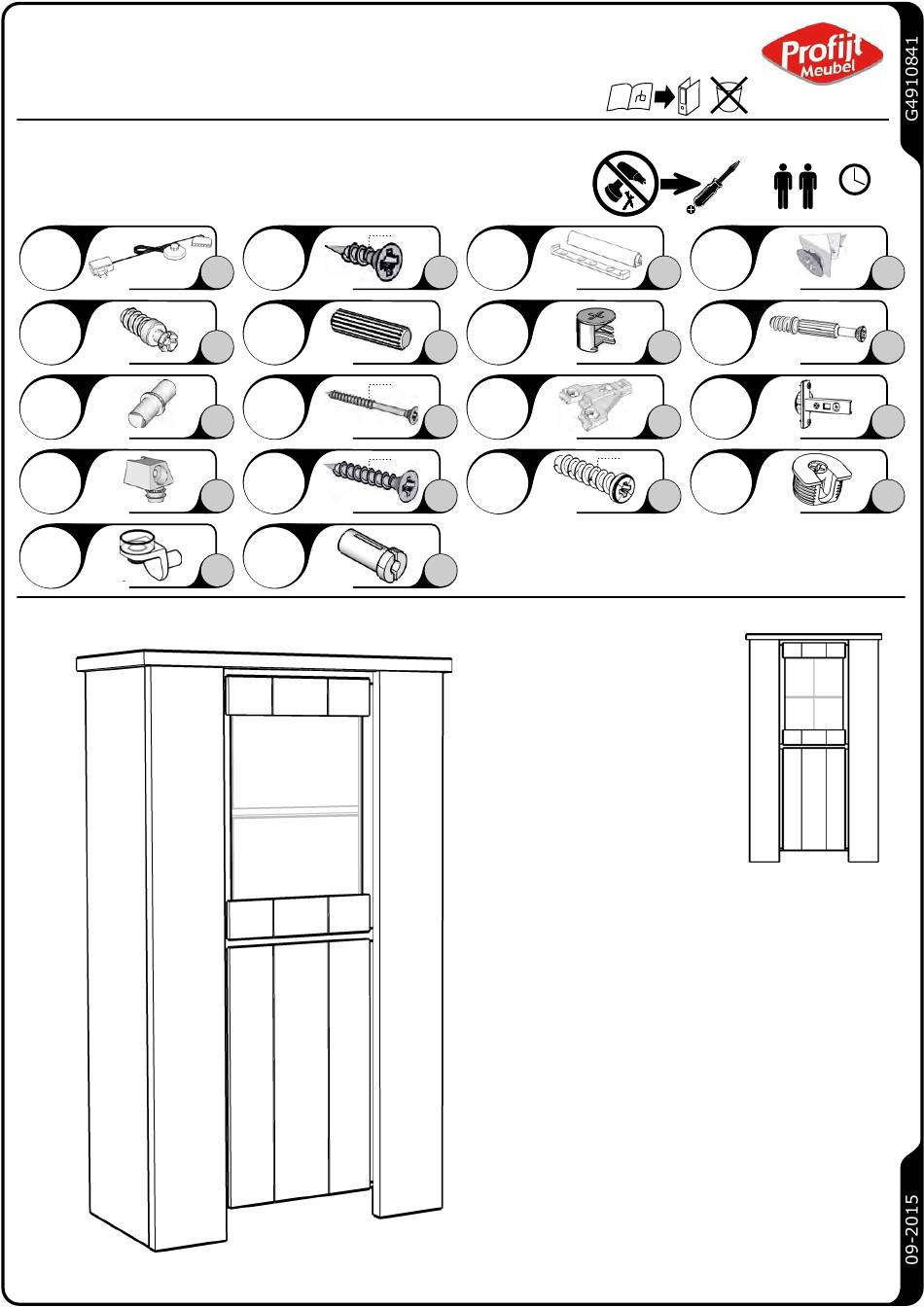 Profijt Meubel

G4910841

09-2015