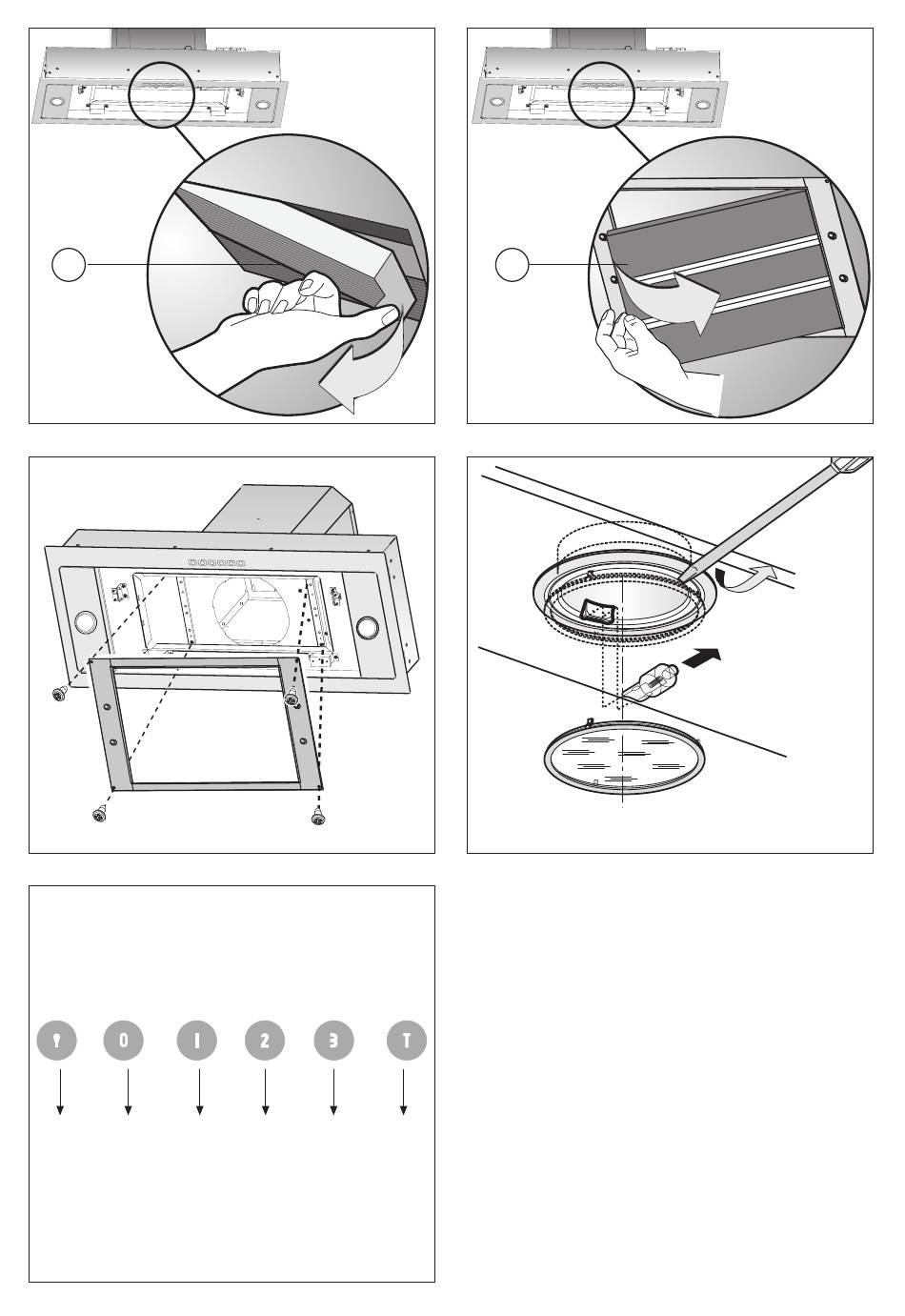 0
1
2
3
T