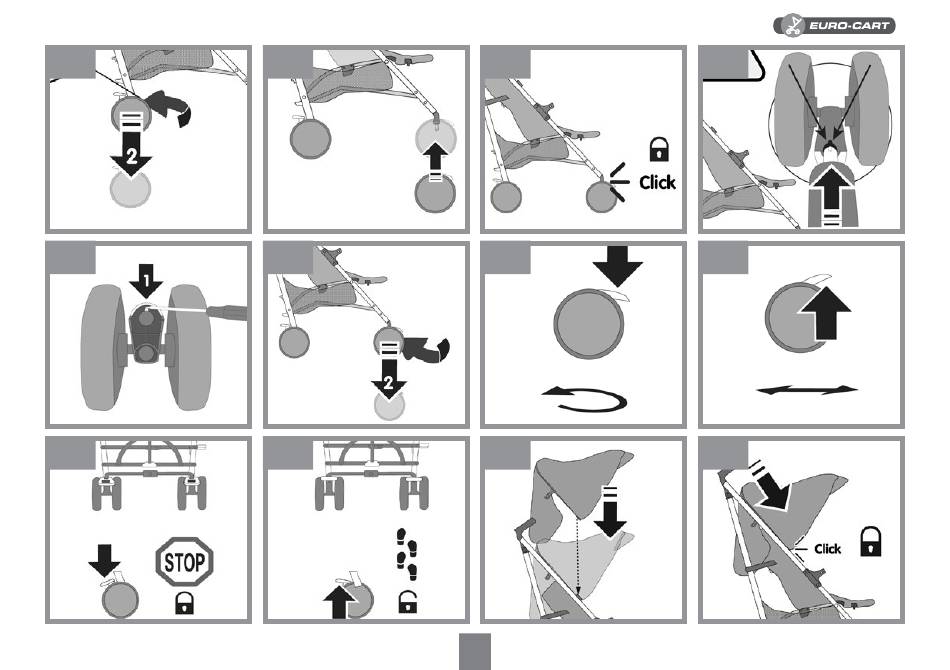 EURO-CART

2

Click

1

2

STOP

Click