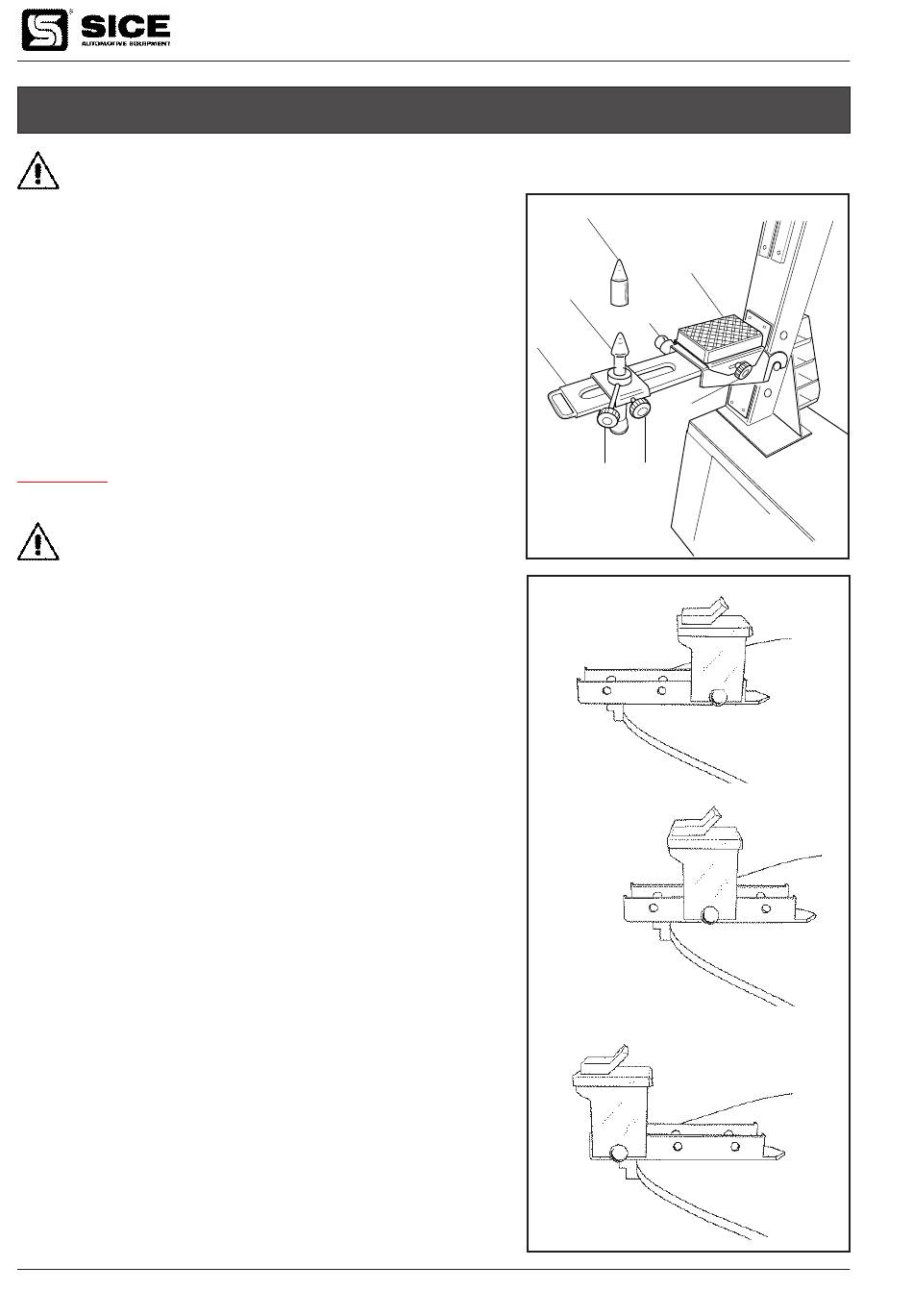 SICE
AUTOMOTIVE EQUIPMENT