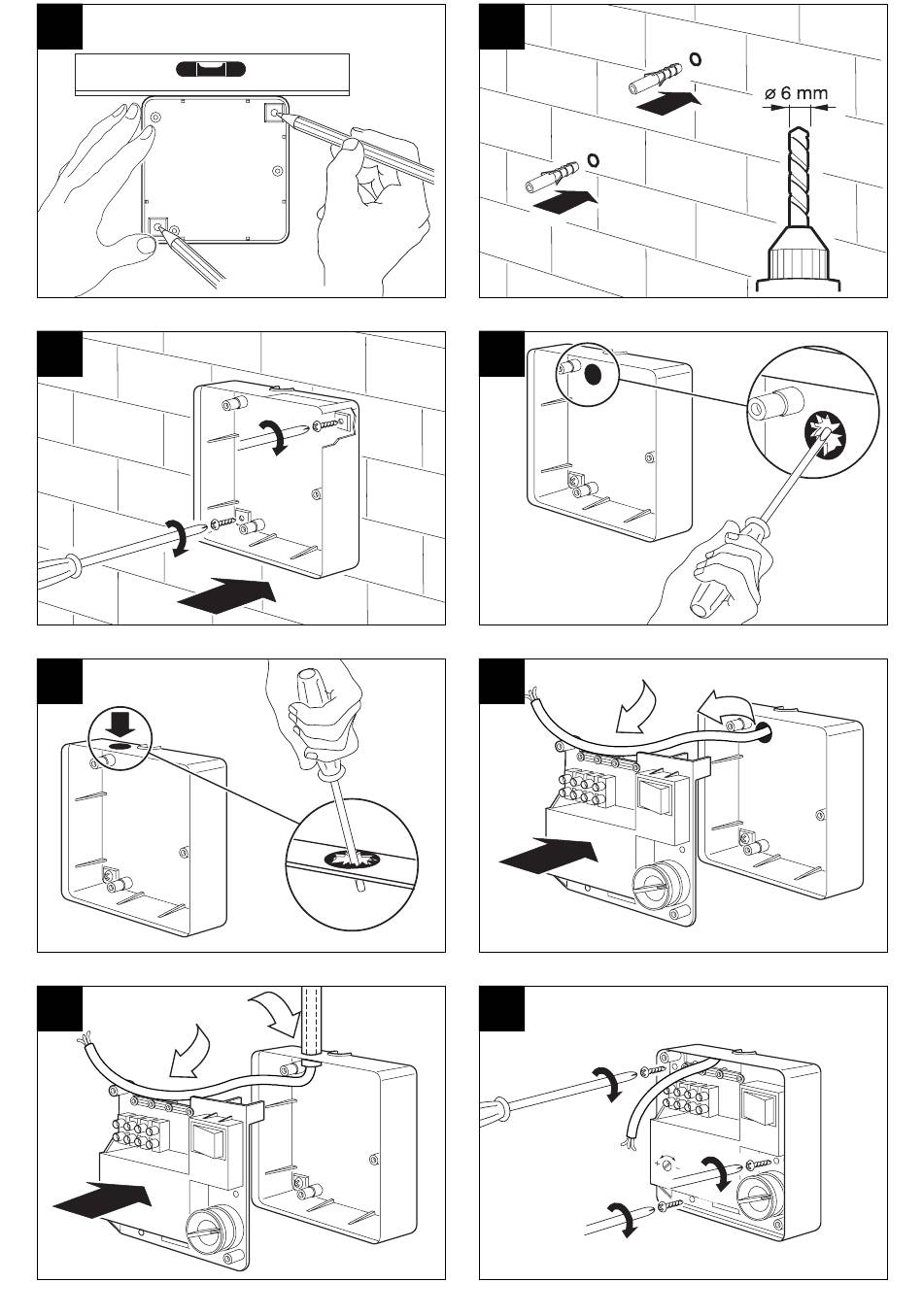 ø 6 mm