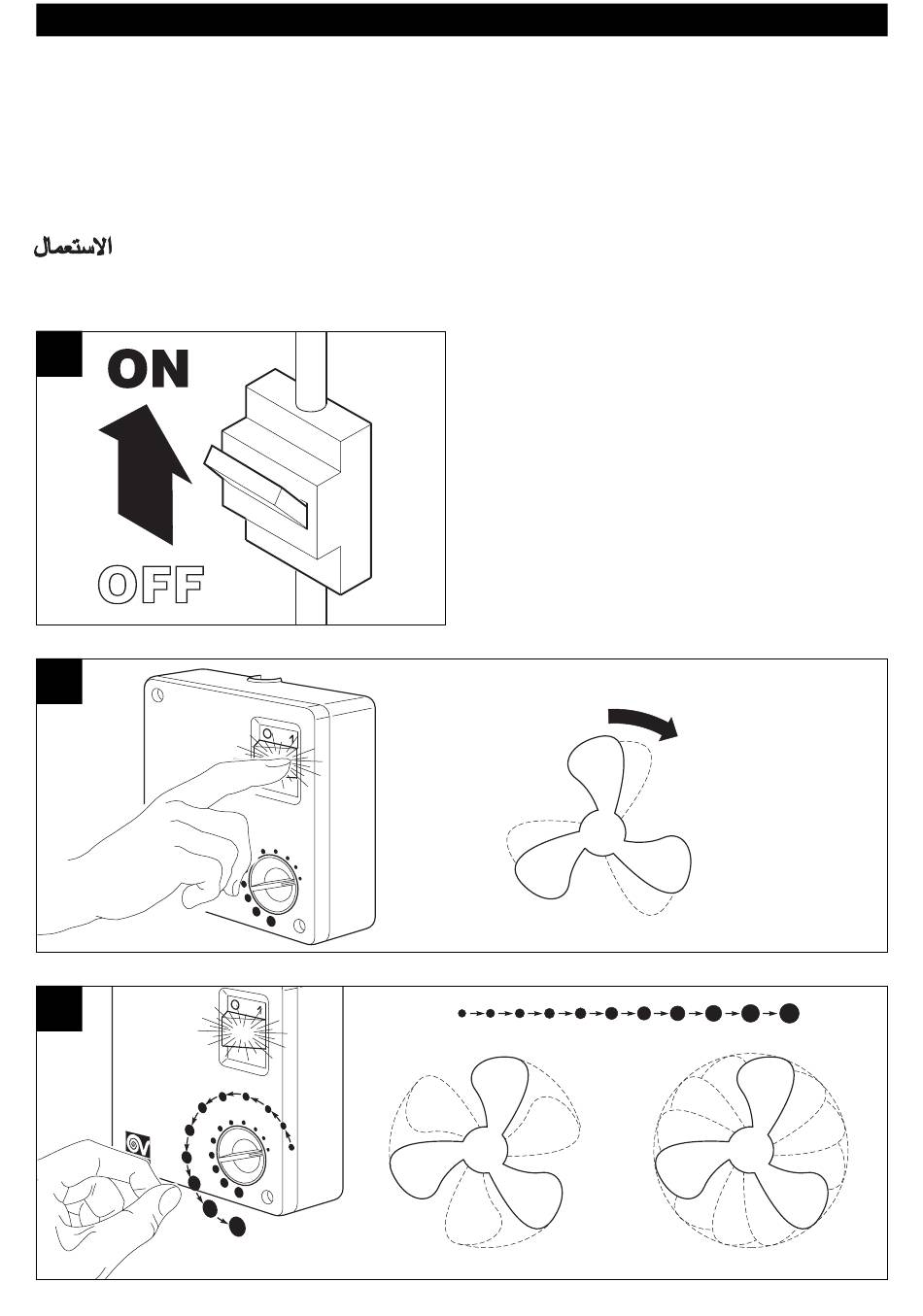 الاستعمال

ON

OFF

O 1

O 1