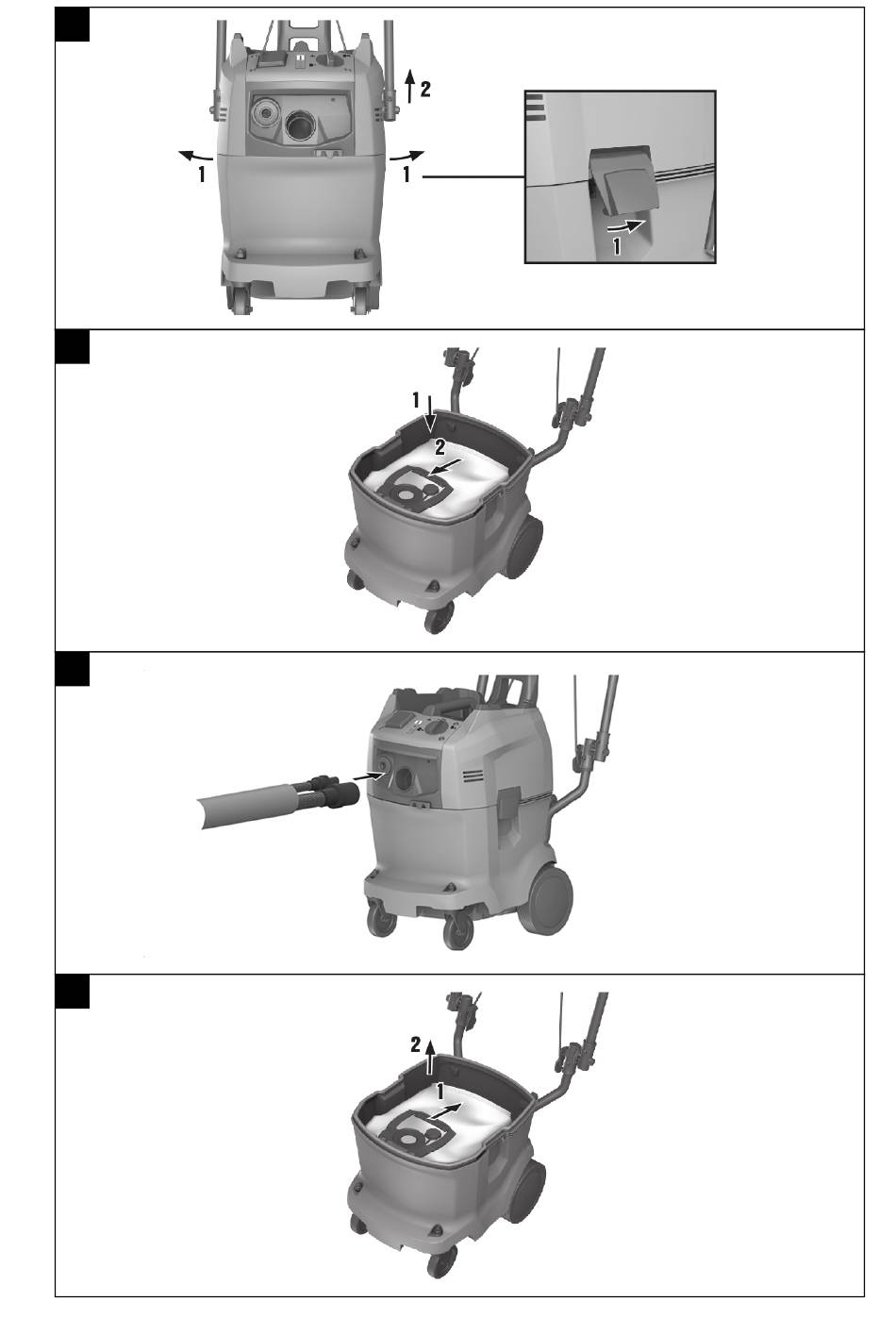 2
1
1
1

1
2

2
1