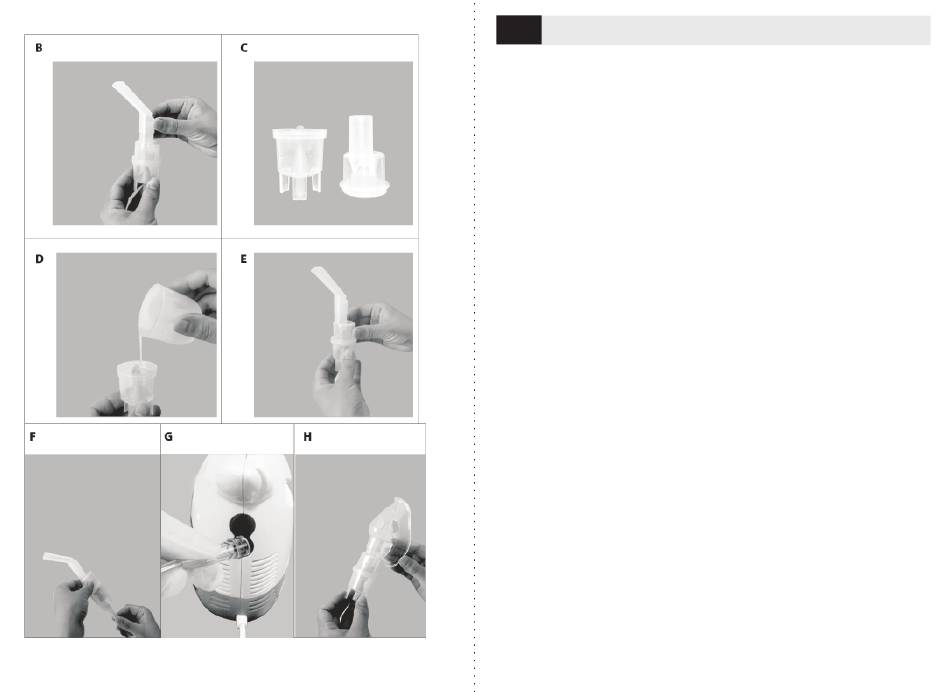 B

C

D

E

F

G

H